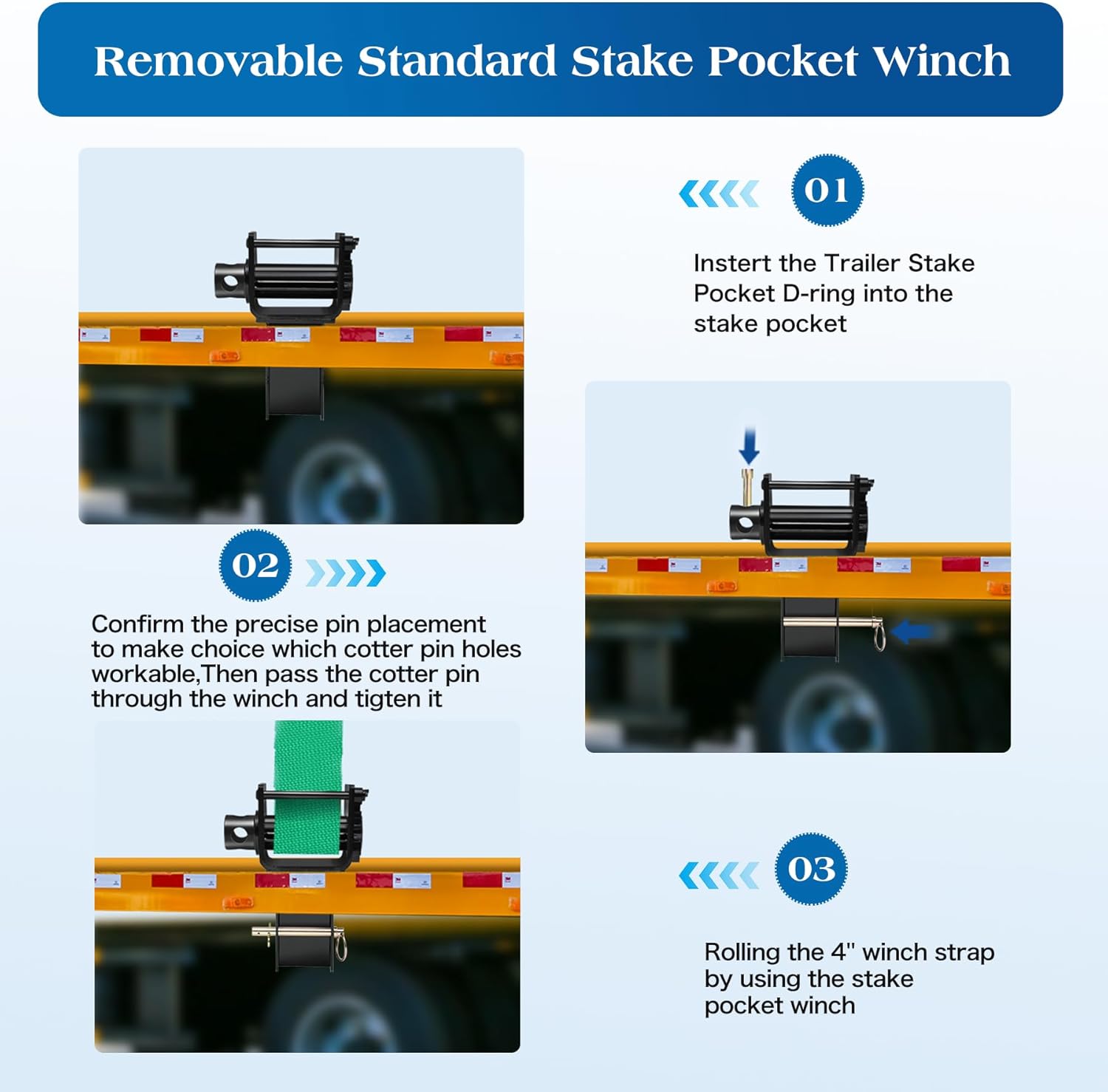 Removable Standard Stake Pocket Winch

01

Instert the Trailer Stake Pocket D-ring into the stake pocket

02

Confirm the precise pin placement to make choice which cotter pin holes workable,Then pass the cotter pin through the winch and tigten it

03

Rolling the 4" winch strap by using the stake pocket winch