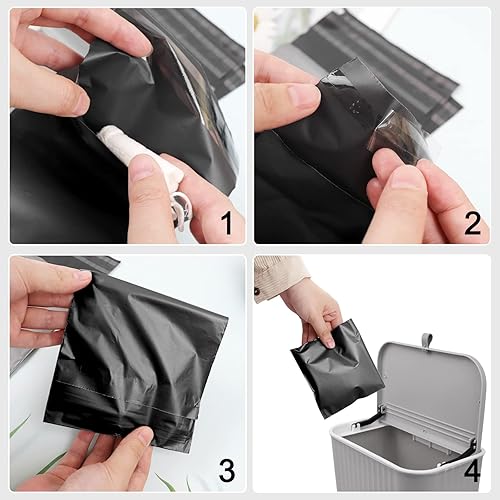 1

2

3

4