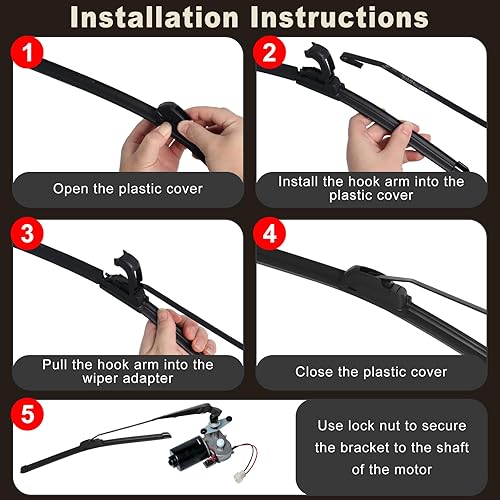 Installation Instructions

1

Open the plastic cover

2

Install the hook arm into the plastic cover

3

Pull the hook arm into the wiper adapter

4

Close the plastic cover

5

Use lock nut to secure the bracket to the shaft of the motor