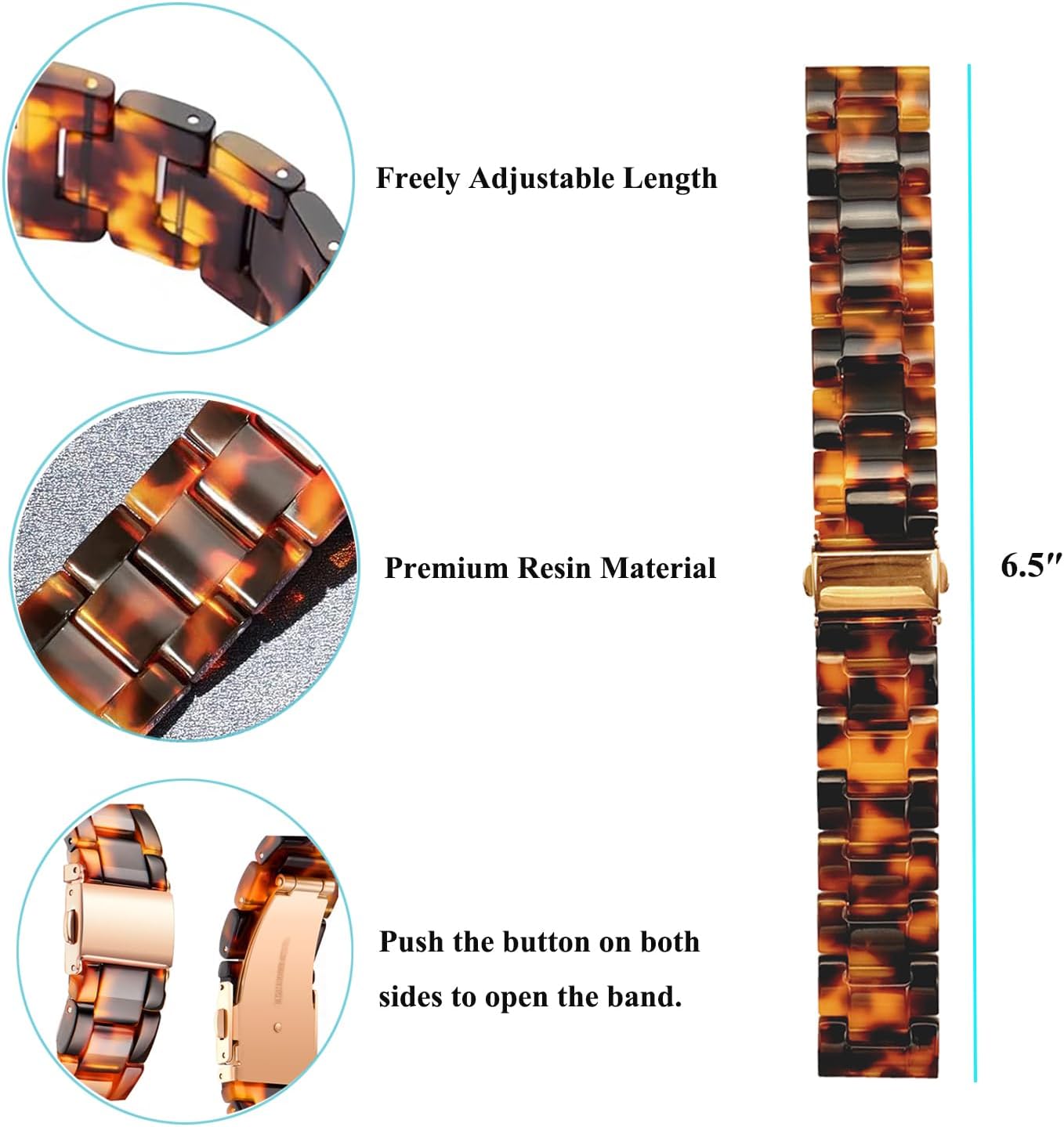 Freely Adjustable Length

Premium Resin Material

Push the button on both sides to open the band.

6.5″