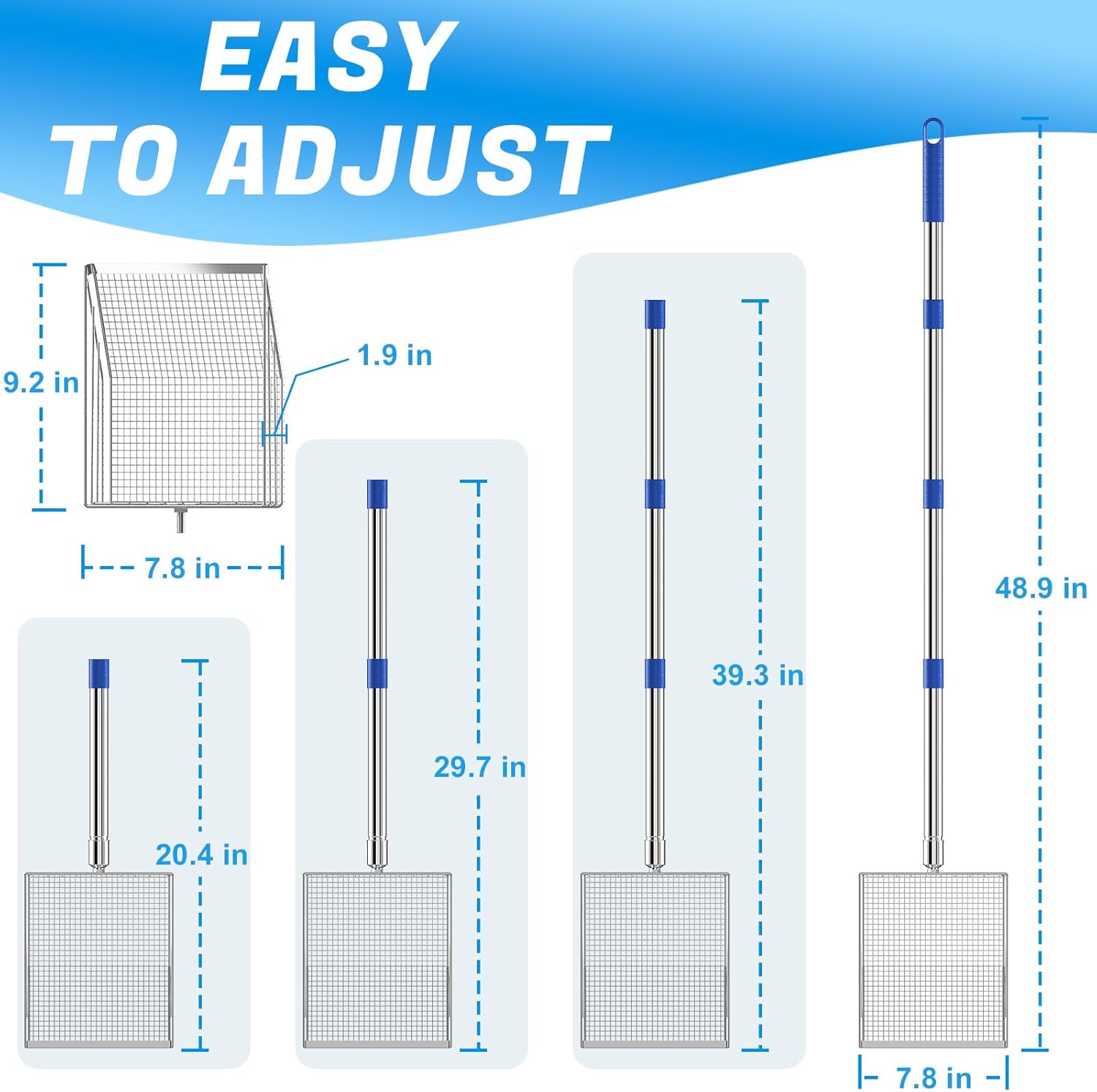 EASY
TO ADJUST

9.2 in

1.9 in

7.8 in

20.4 in

29.7 in

39.3 in

48.9 in

7.8 in