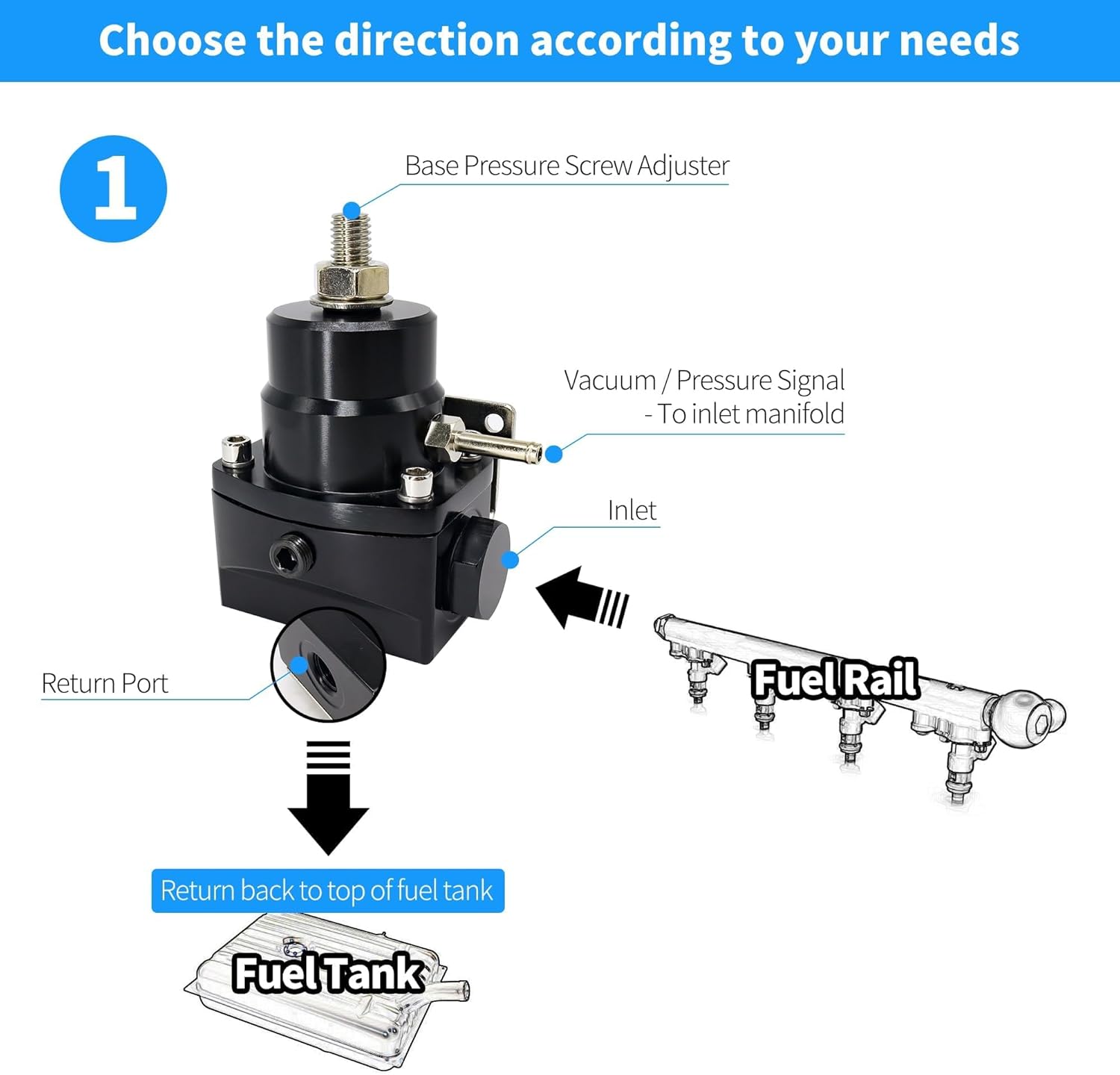 Choose the direction according to your needs

1

Base Pressure Screw Adjuster

Vacuum / Pressure Signal
- To inlet manifold

Inlet

Return Port

Fuel Rail

Return back to top of fuel tank

Fuel Tank