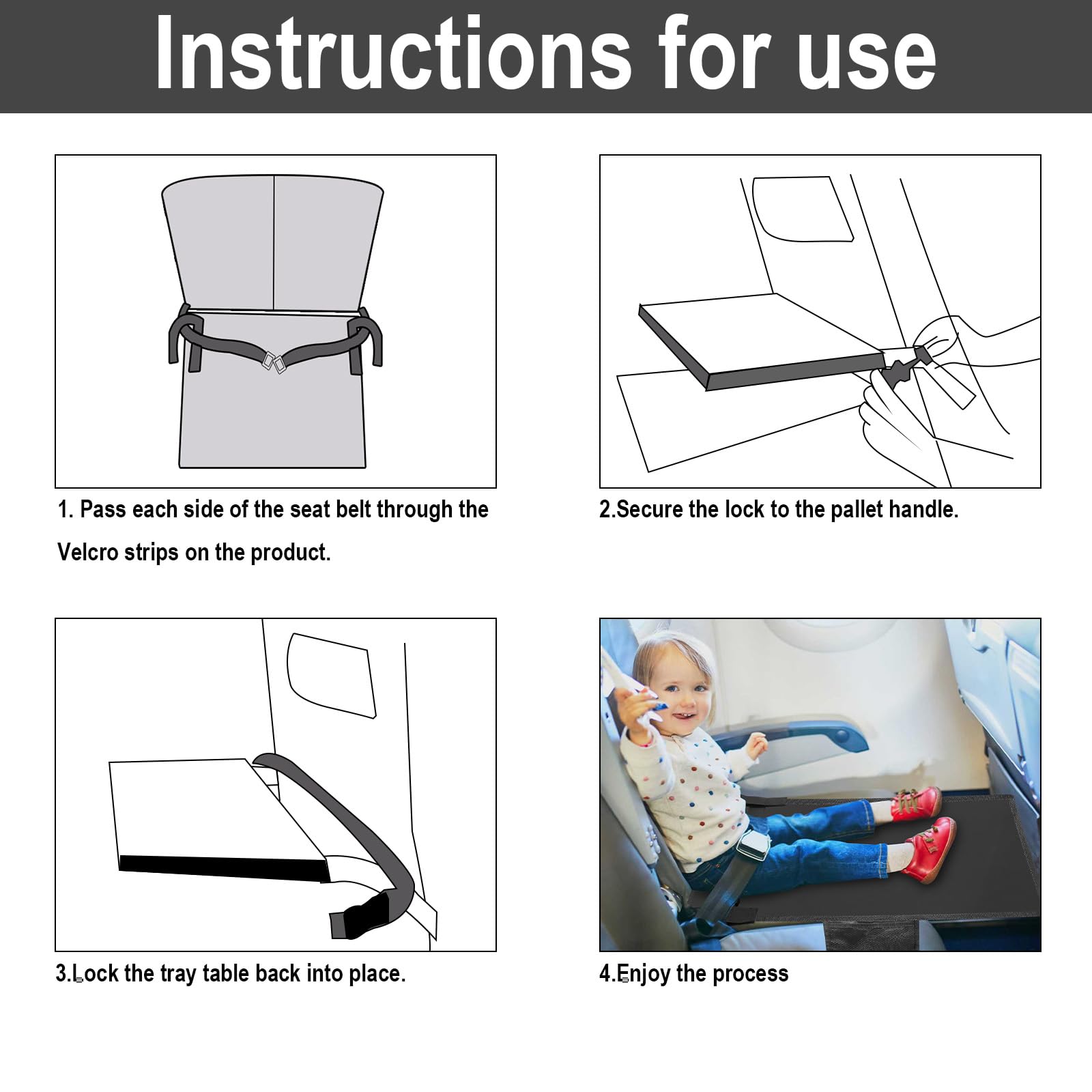 Instructions for use

1. Pass each side of the seat belt through the Velcro strips on the product.

2.Secure the lock to the pallet handle.

3.Lock the tray table back into place.

4.Enjoy the process