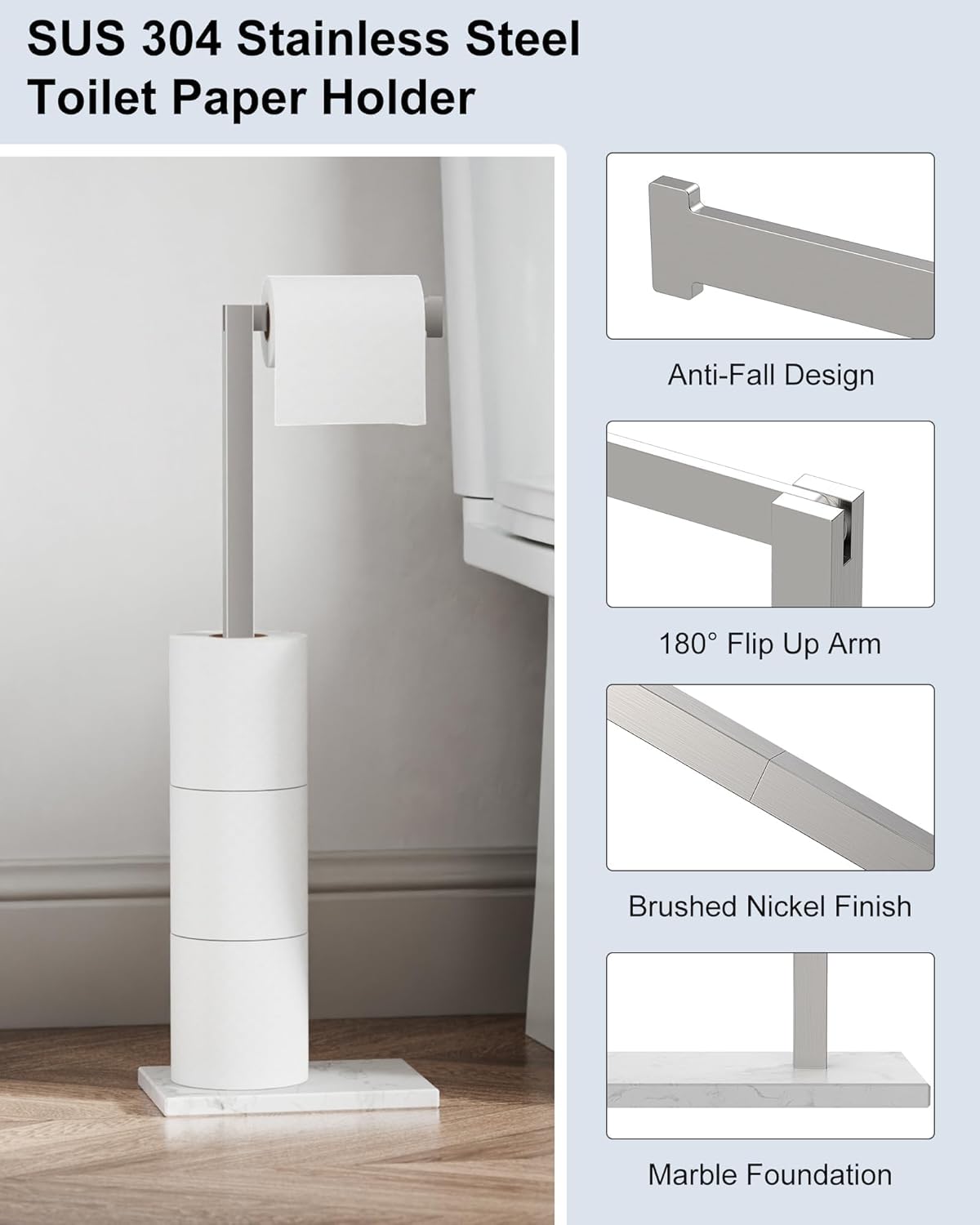 SUS 304 Stainless Steel Toilet Paper Holder

Anti-Fall Design

180° Flip Up Arm

Brushed Nickel Finish

Marble Foundation