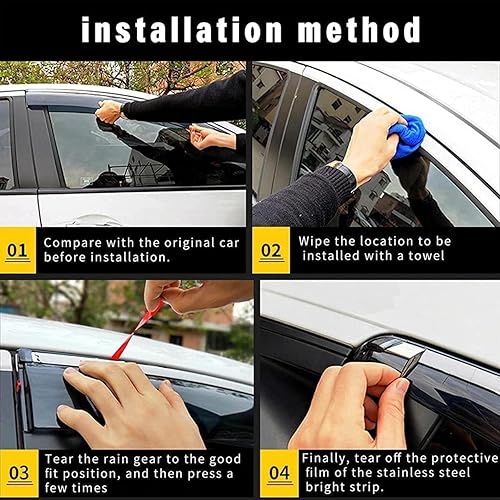 installation method

01

Compare with the original car before installation.

02

Wipe the location to be installed with a towel

03

Tear the rain gear to the good fit position, and then press a few times

04

Finally, tear off the protective film of the stainless steel bright strip.