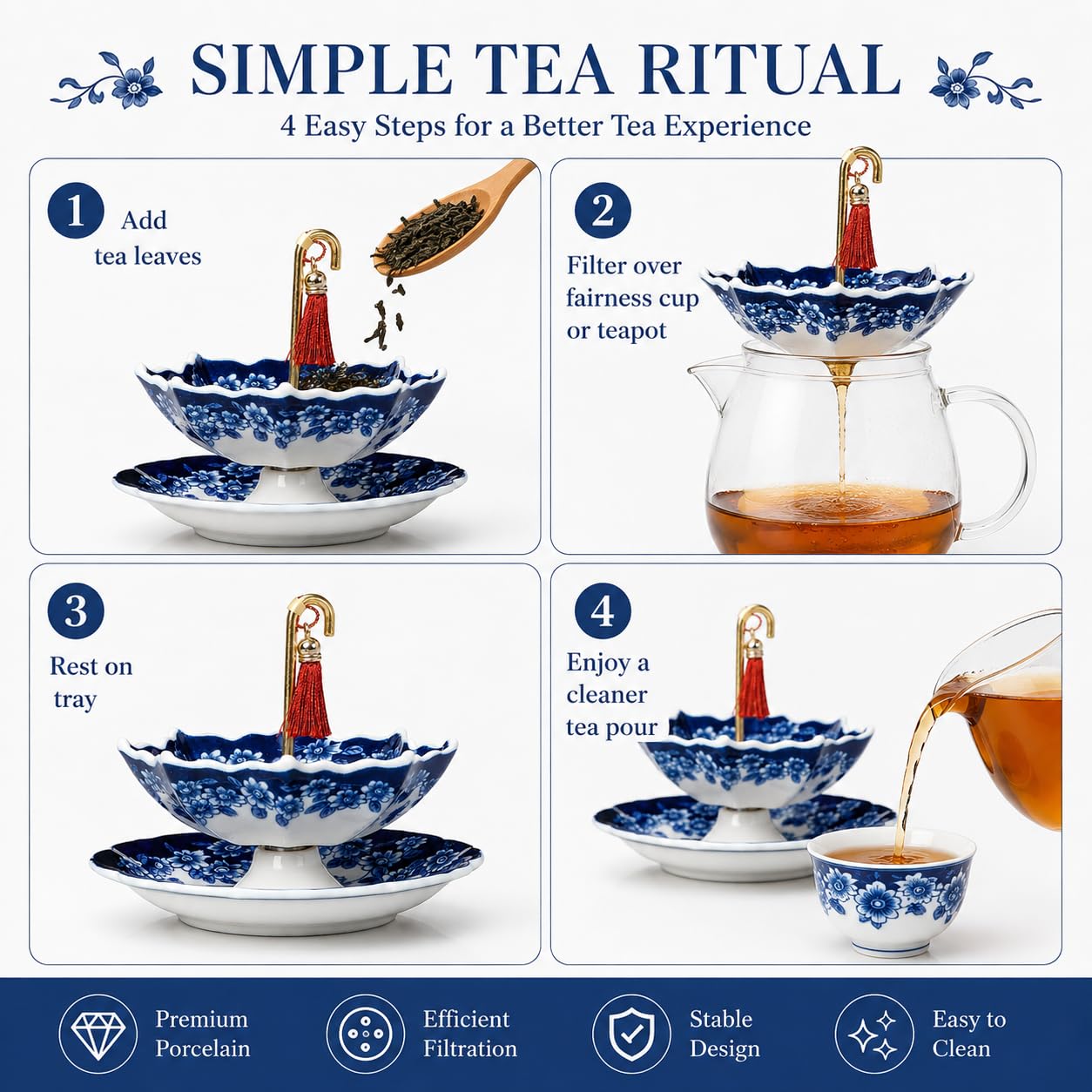 SIMPLE TEA RITUAL

4 Easy Steps for a Better Tea Experience

1 Add tea leaves

2 Filter over fairness cup or teapot

3 Rest on tray

4 Enjoy a cleaner tea pour

Premium Porcelain

Efficient Filtration

Stable Design

Easy to Clean