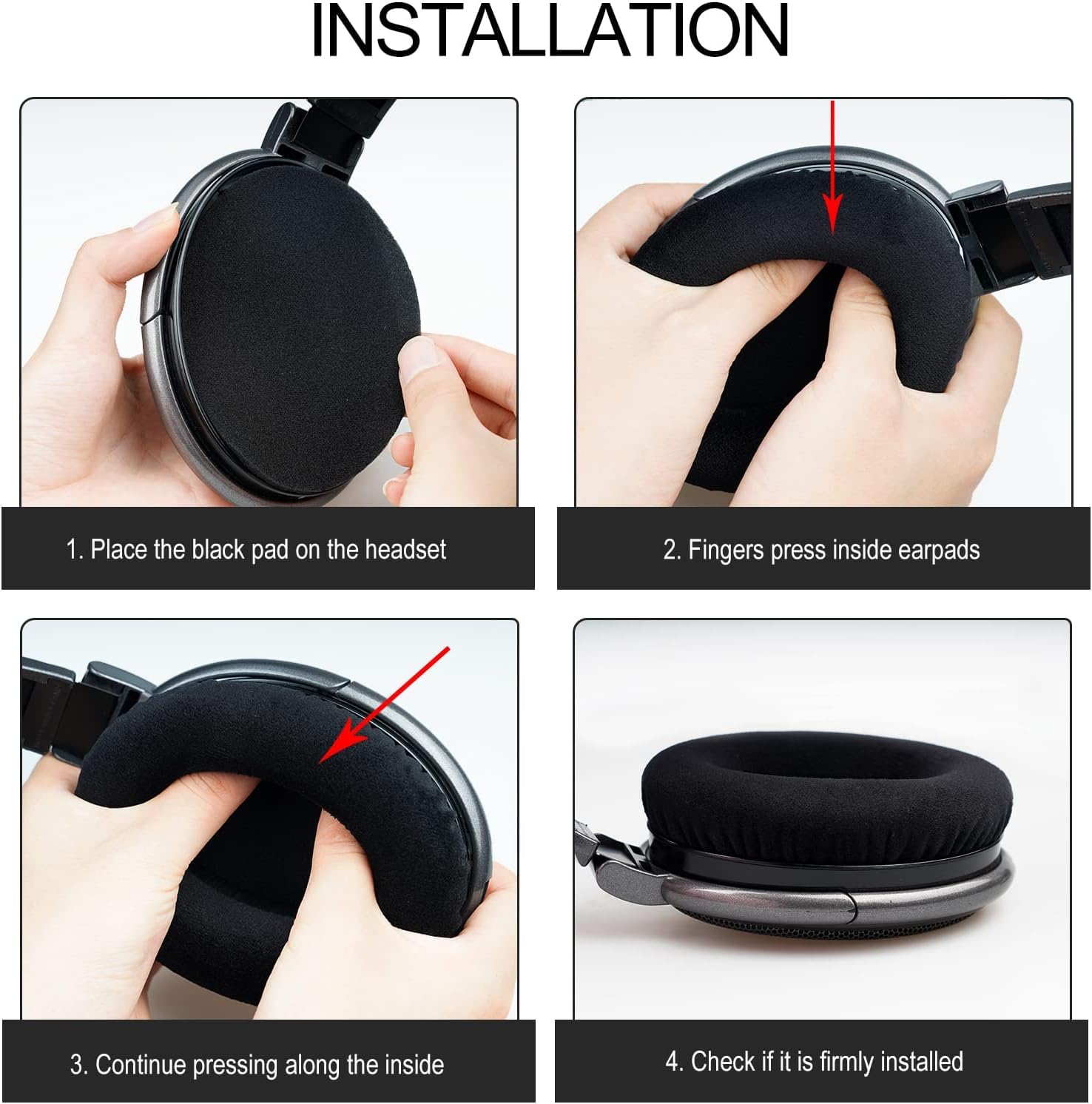 INSTALLATION

1. Place the black pad on the headset

2. Fingers press inside earpads

3. Continue pressing along the inside

4. Check if it is firmly installed