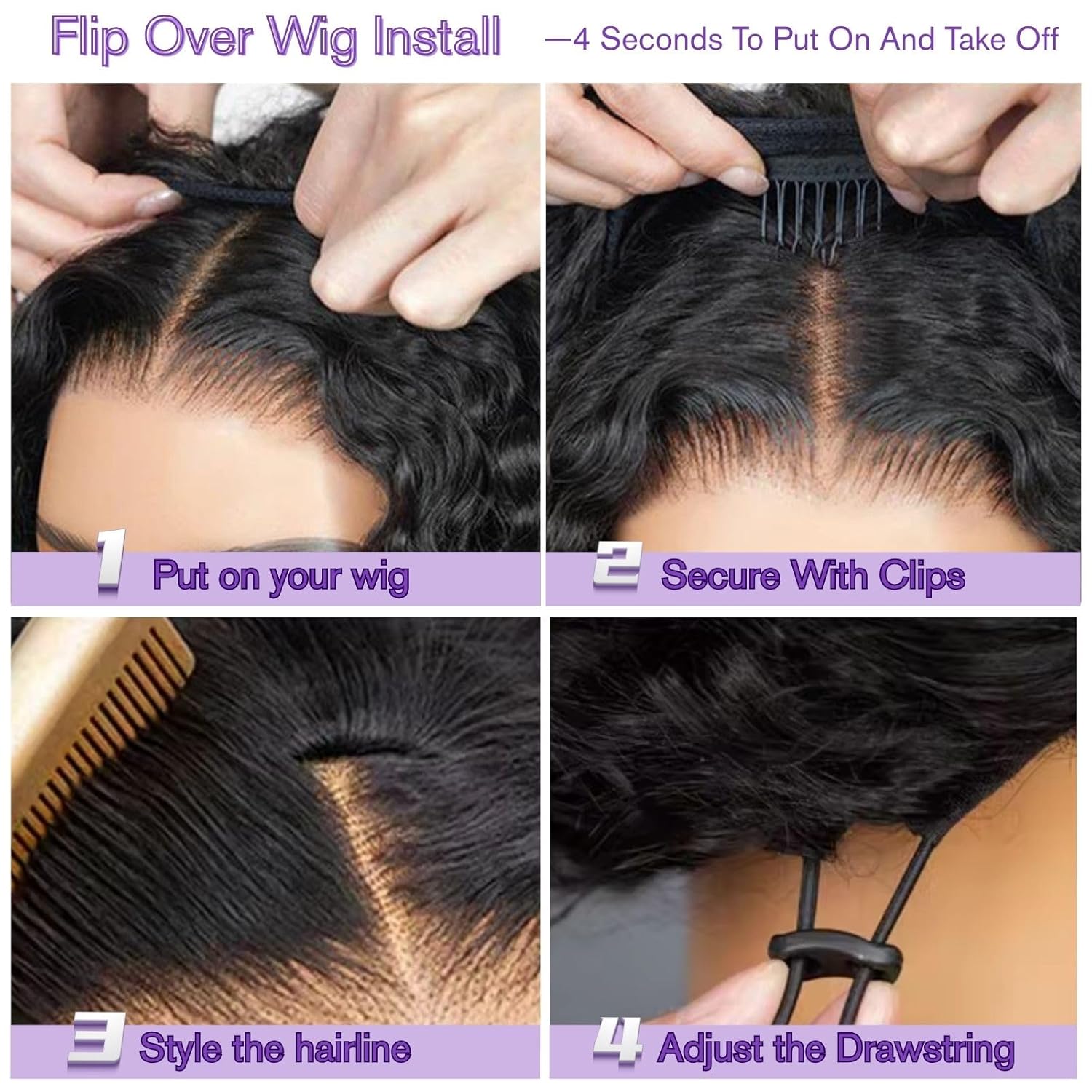 Flip Over Wig Install —4 Seconds To Put On And Take Off

1 Put on your wig

2 Secure With Clips

3 Style the hairline

4 Adjust the Drawstring