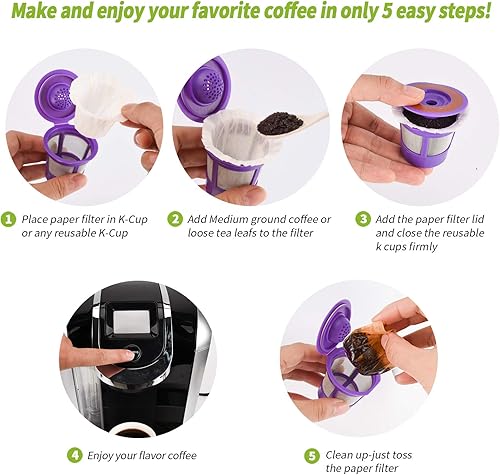 Make and enjoy your favorite coffee in only 5 easy steps!

1 Place paper filter in K-Cup or any reusable K-Cup

2 Add Medium ground coffee or loose tea leafs to the filter

3 Add the paper filter lid and close the reusable k cups firmly

4 Enjoy your flavor coffee

5 Clean up-just toss the paper filter