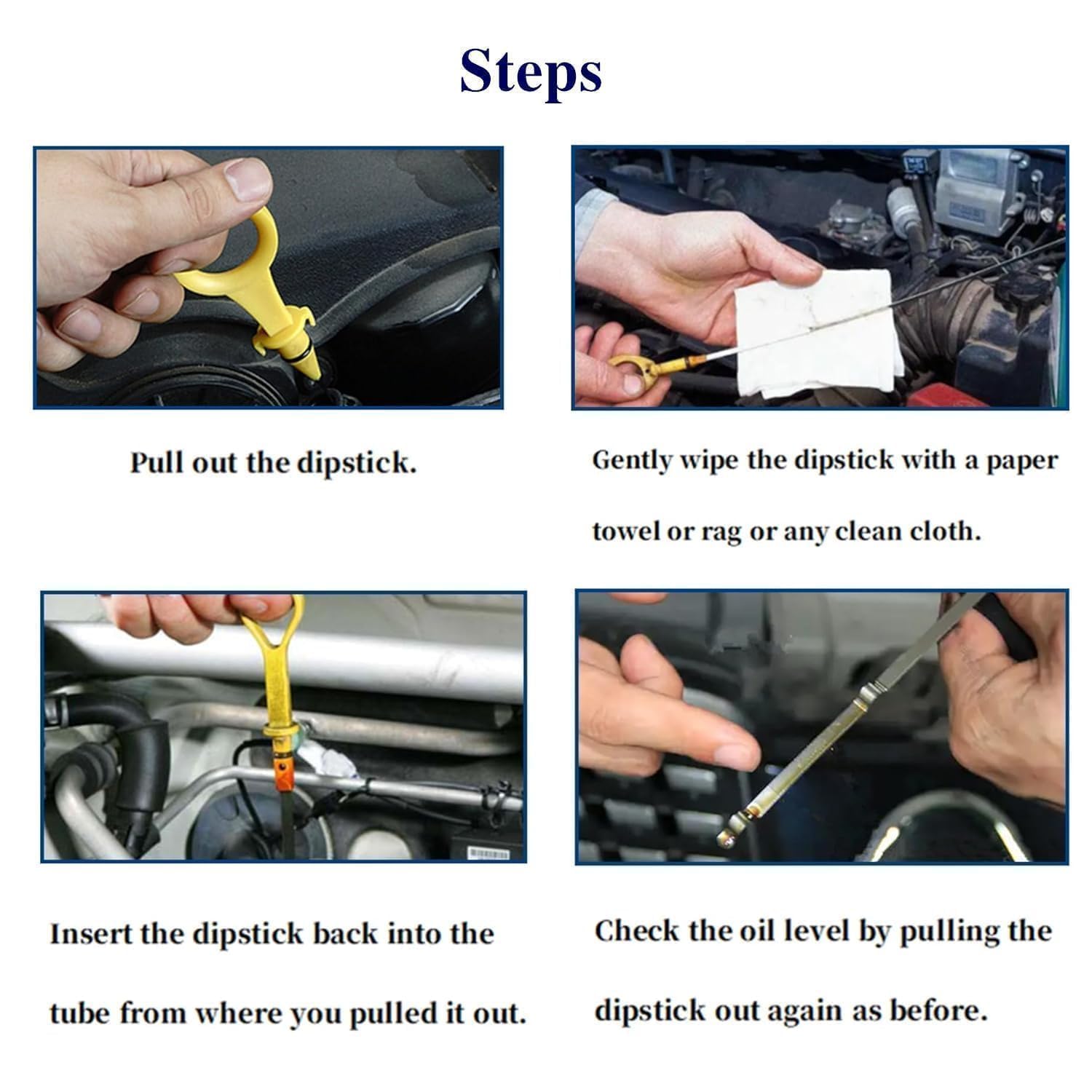 Steps

Pull out the dipstick.

Gently wipe the dipstick with a paper towel or rag or any clean cloth.

Insert the dipstick back into the tube from where you pulled it out.

Check the oil level by pulling the dipstick out again as before.