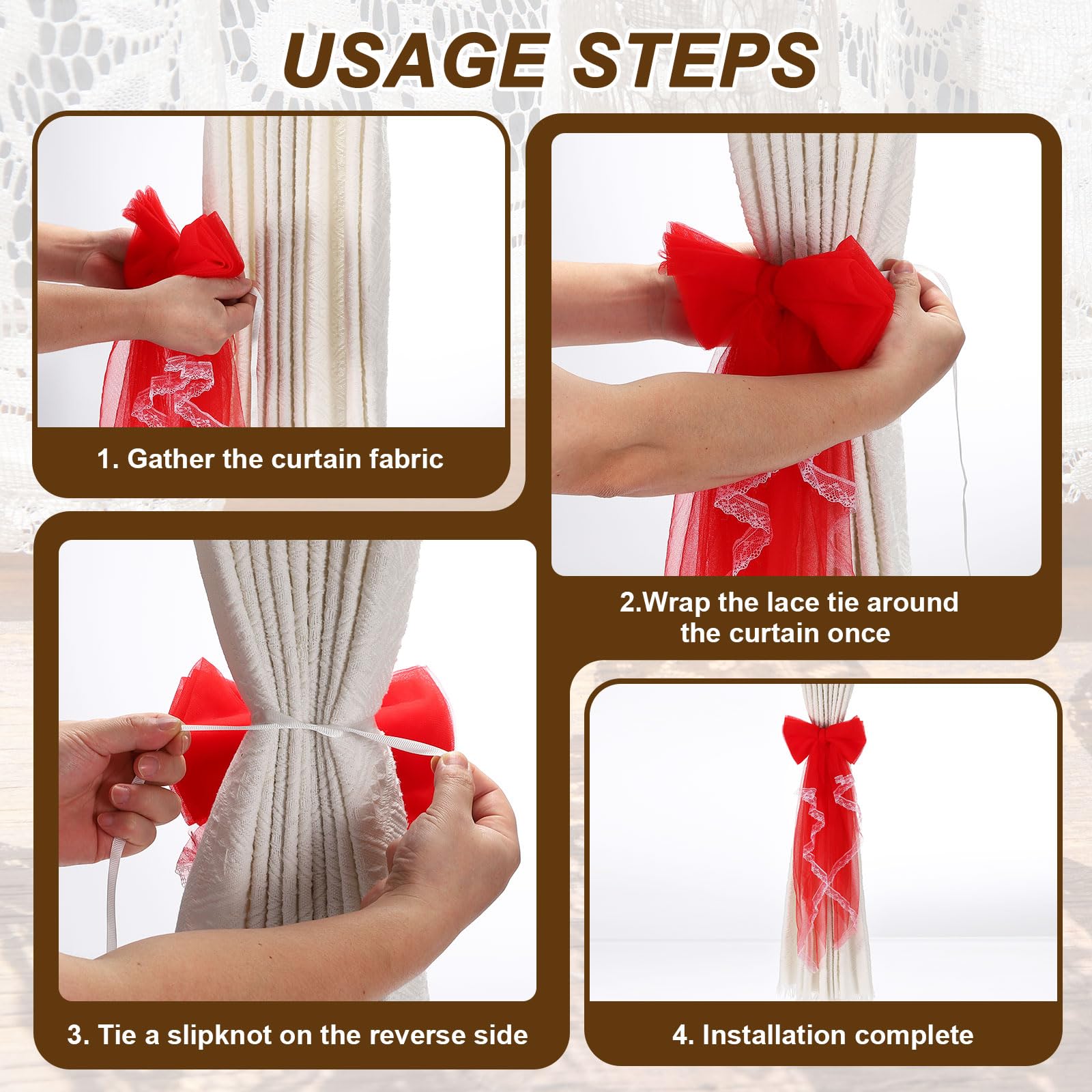 USAGE STEPS

1. Gather the curtain fabric

2.Wrap the lace tie around the curtain once

3. Tie a slipknot on the reverse side

4. Installation complete