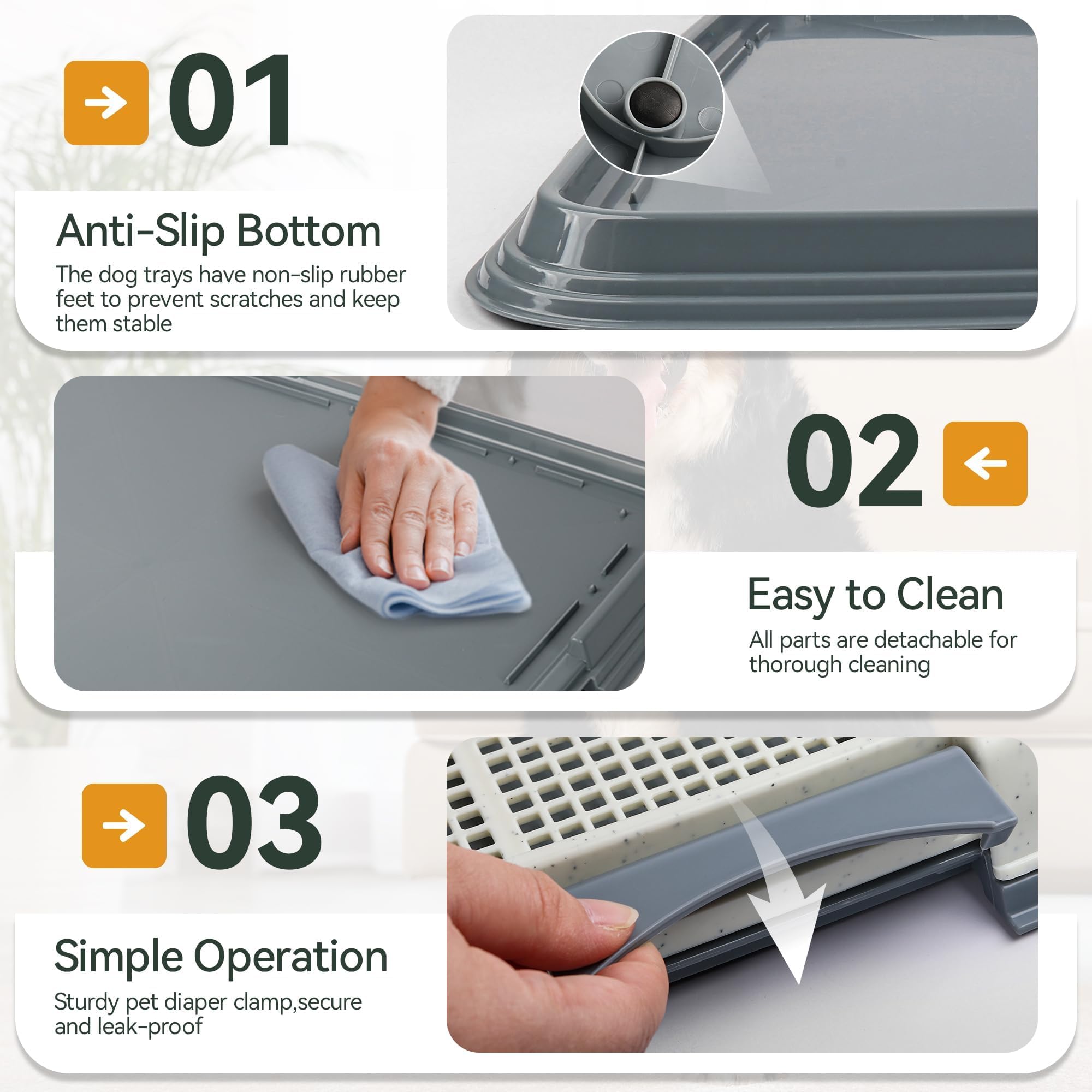 01

Anti-Slip Bottom

The dog trays have non-slip rubber feet to prevent scratches and keep them stable

02

Easy to Clean

All parts are detachable for thorough cleaning

03

Simple Operation

Sturdy pet diaper clamp,secure and leak-proof