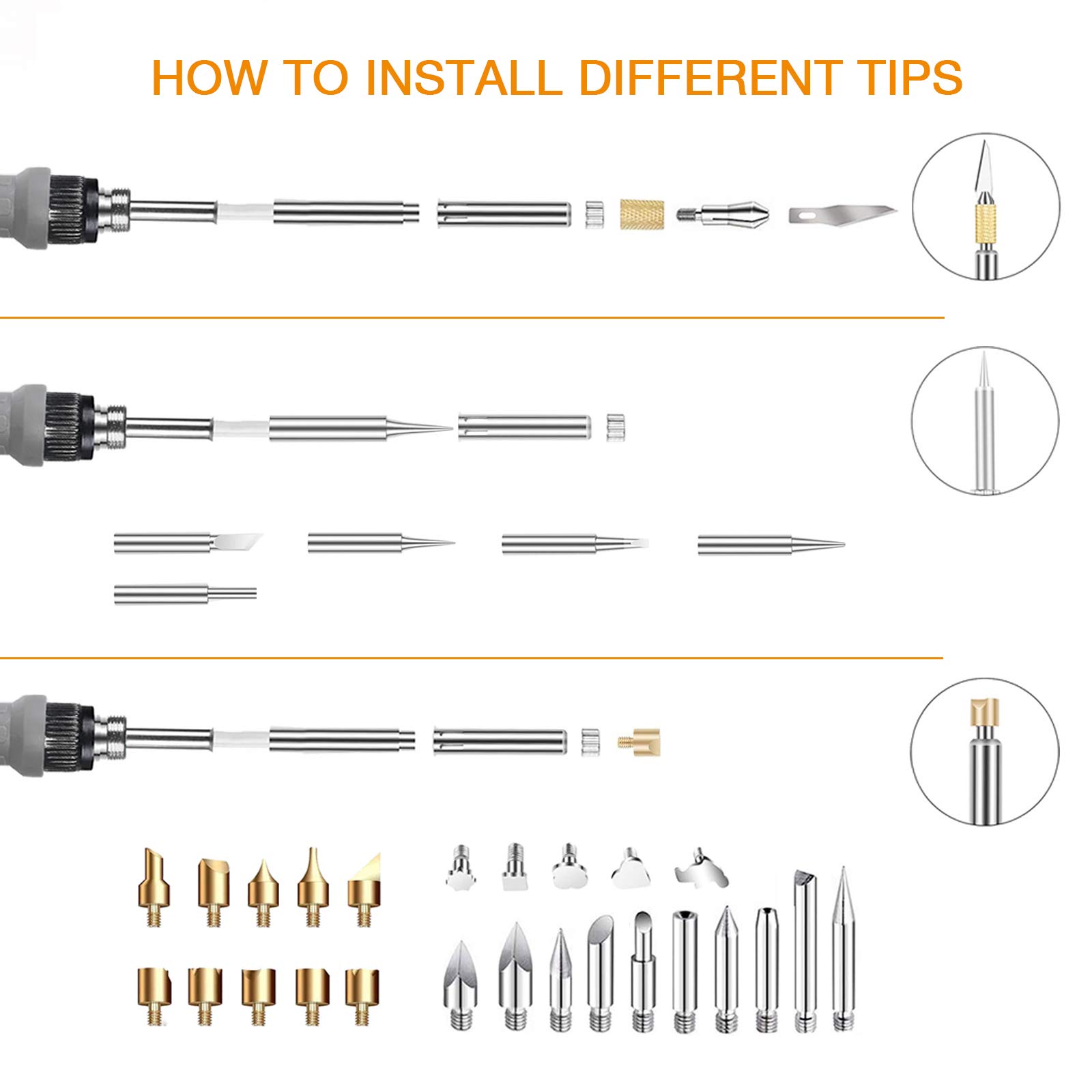 HOW TO INSTALL DIFFERENT TIPS