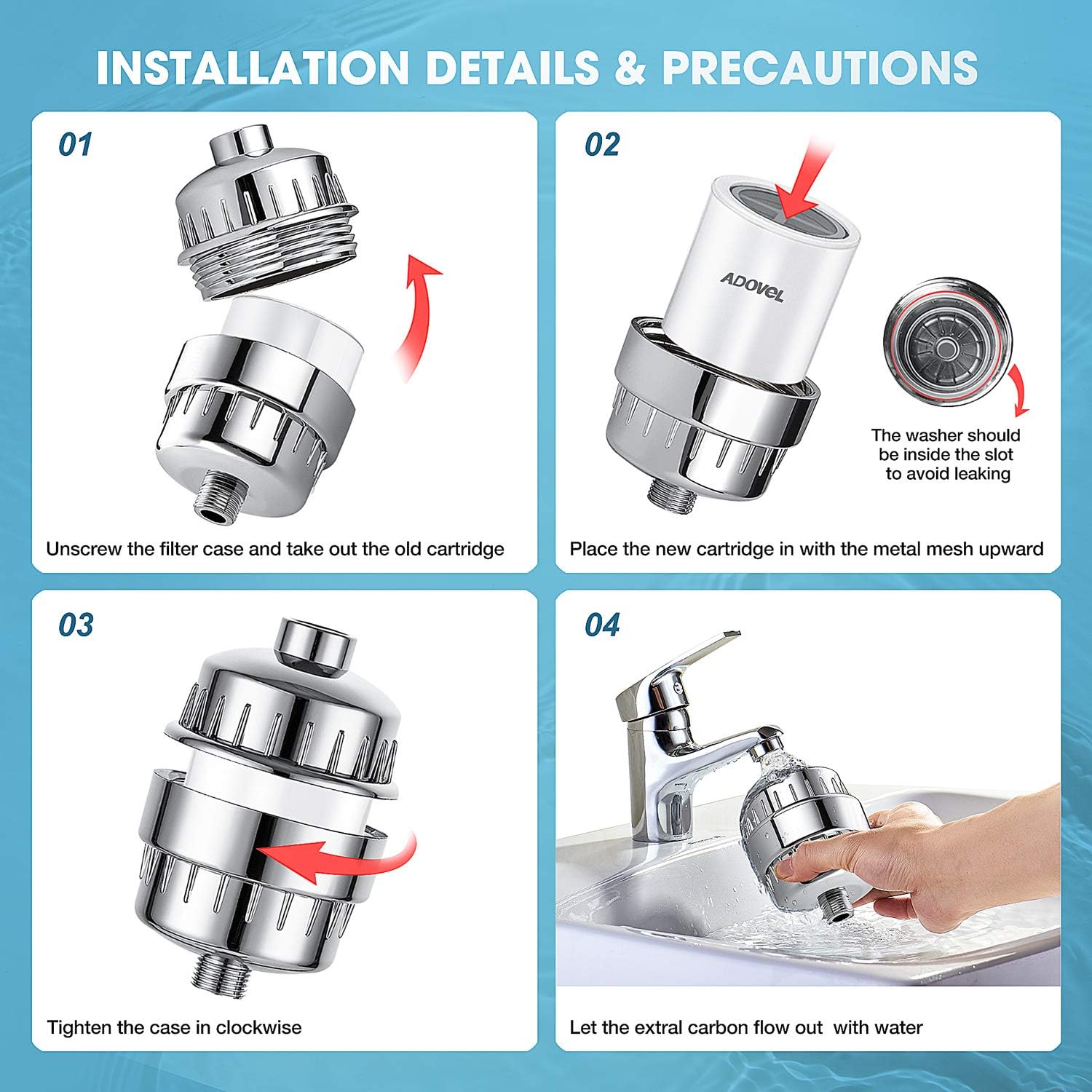 INSTALLATION DETAILS & PRECAUTIONS

01

Unscrew the filter case and take out the old cartridge

02

ADOVEL

The washer should be inside the slot to avoid leaking

Place the new cartridge in with the metal mesh upward

03

Tighten the case in clockwise

04

Let the extral carbon flow out  with water