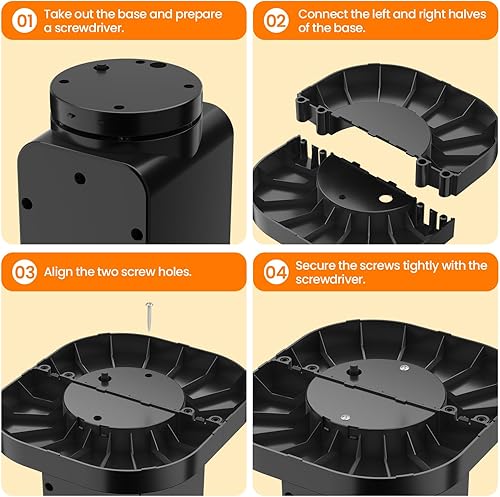 01 Take out the base and prepare a screwdriver.

02 Connect the left and right halves of the base.

03 Align the two screw holes.

04 Secure the screws tightly with the screwdriver.