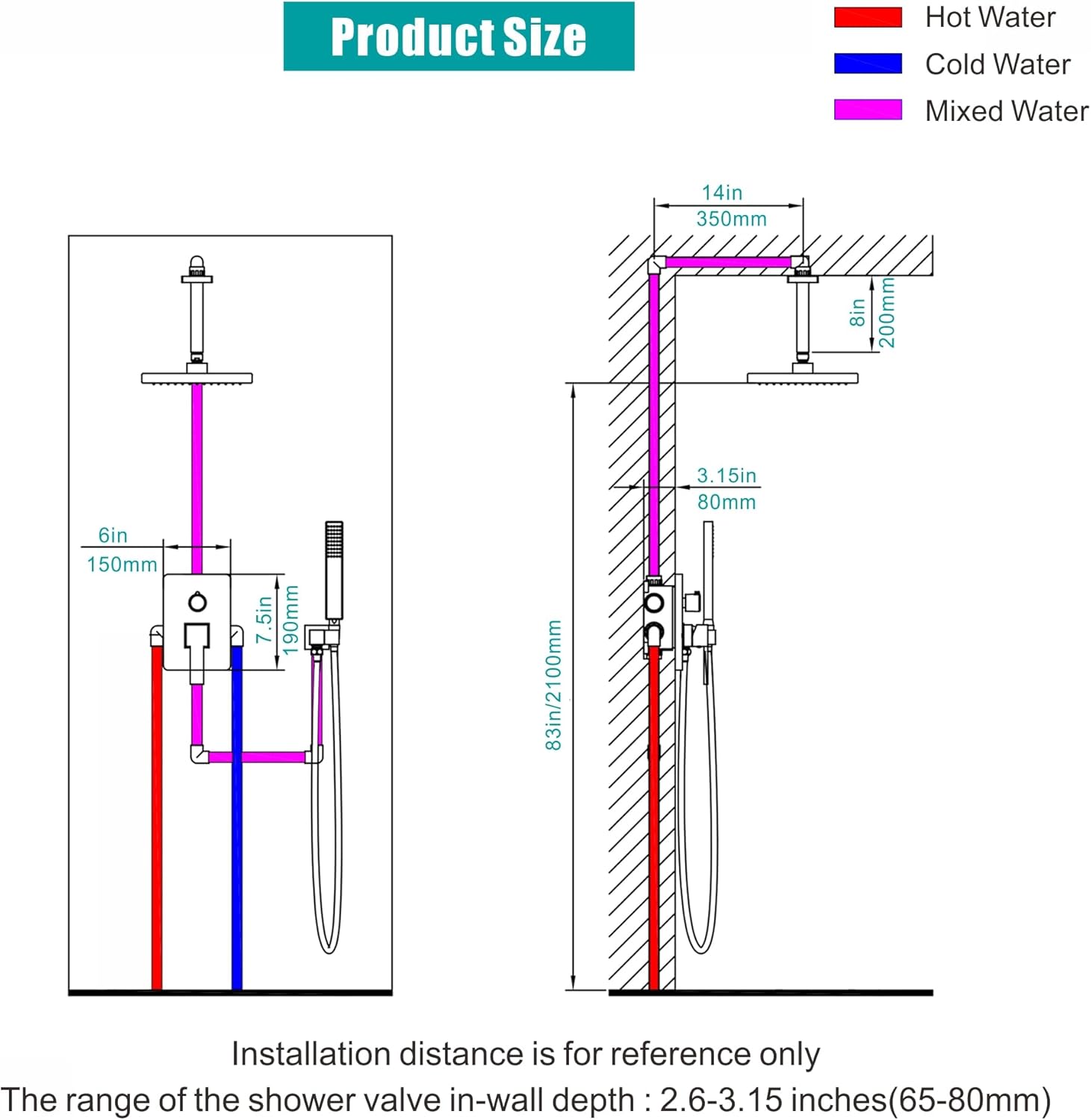 Product Size

Hot Water
Cold Water
Mixed Water

6in
150mm

7.5in
190mm

14in
350mm

8in
200mm

3.15in
80mm

83in/2100mm

Installation distance is for reference only
The range of the shower valve in-wall depth : 2.6-3.15 inches(65-80mm)