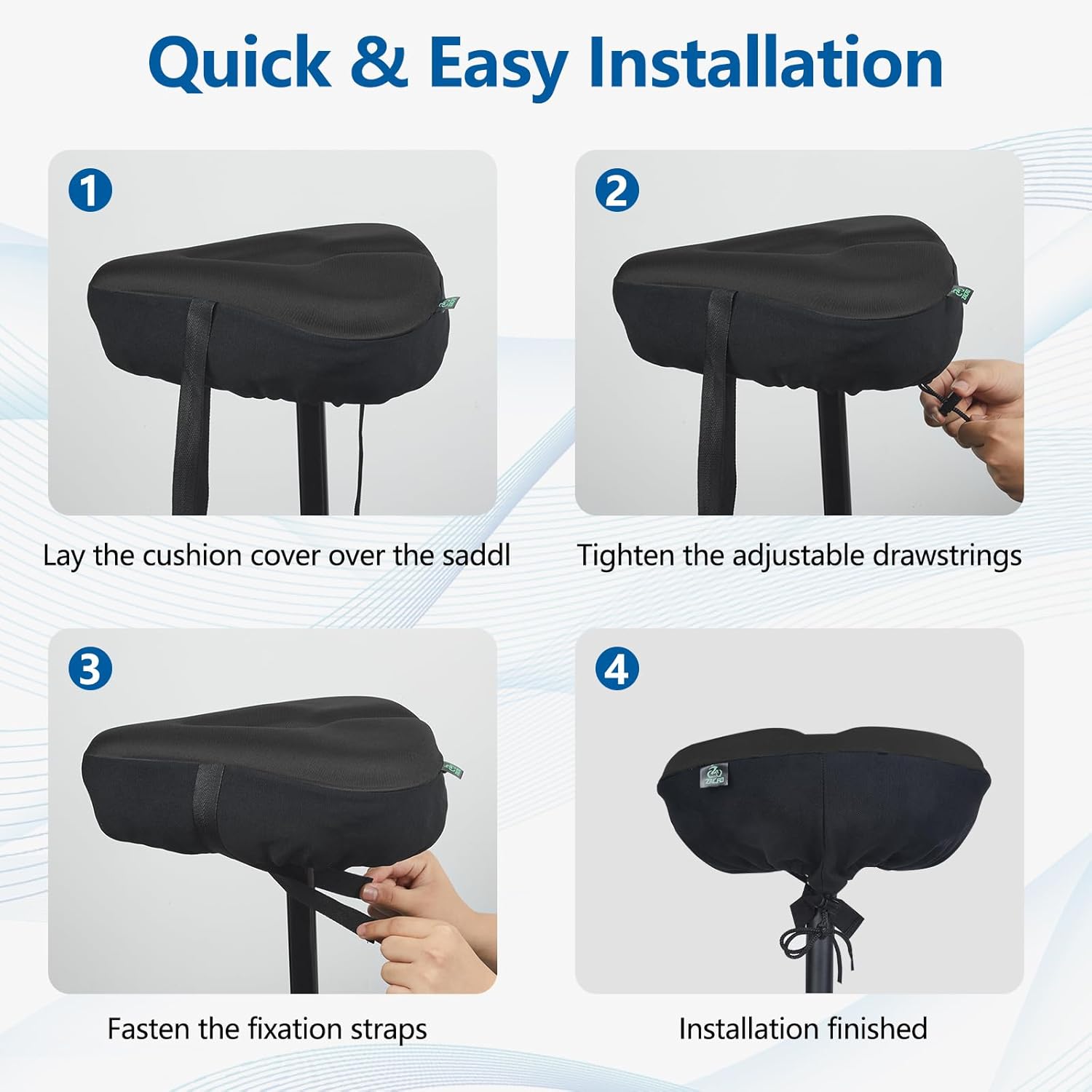 Quick & Easy Installation

1

Lay the cushion cover over the saddl

2

Tighten the adjustable drawstrings

3

Fasten the fixation straps

4

ZACRO

Installation finished