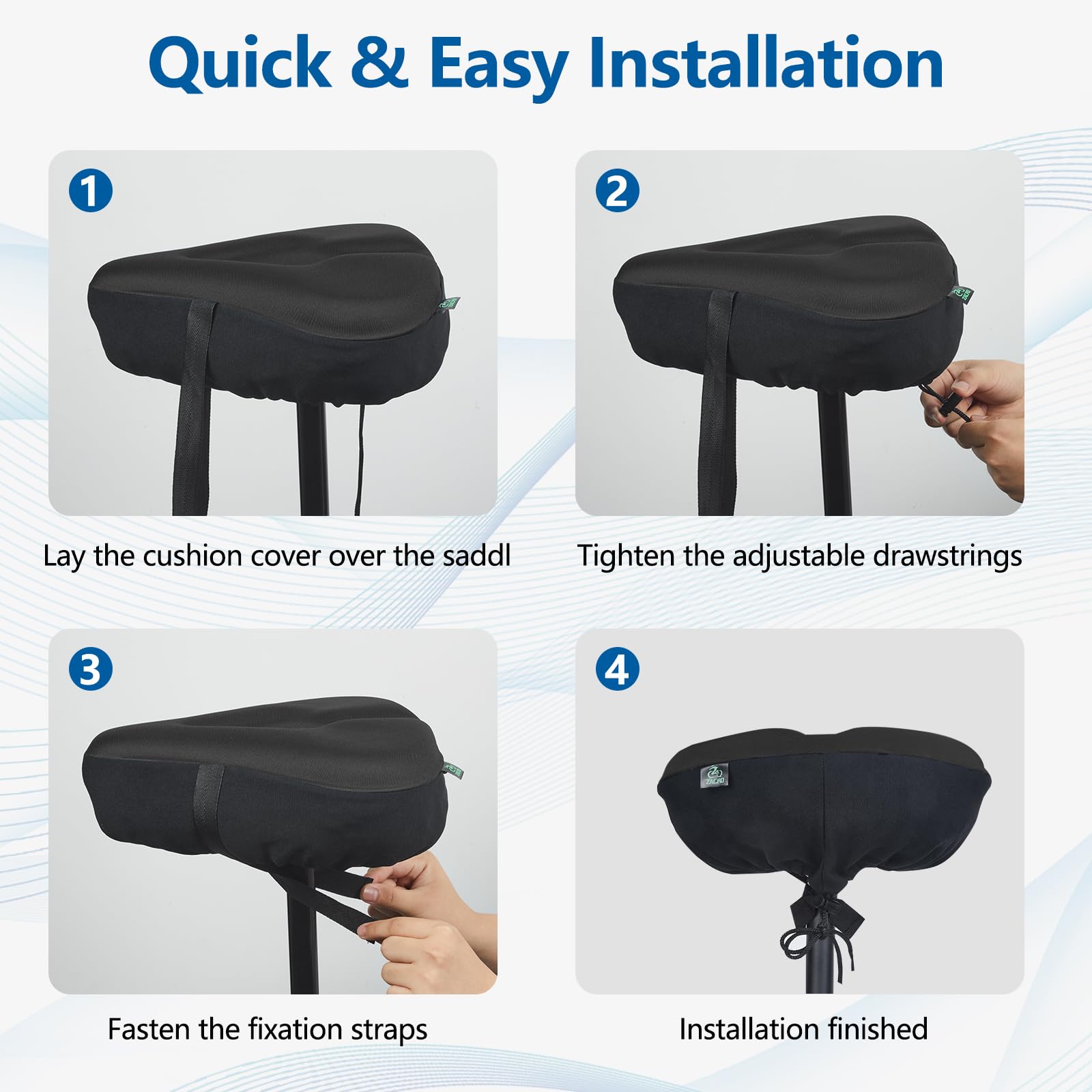 Quick & Easy Installation

1

Lay the cushion cover over the saddl

2

Tighten the adjustable drawstrings

3

Fasten the fixation straps

4

ZACRO

Installation finished