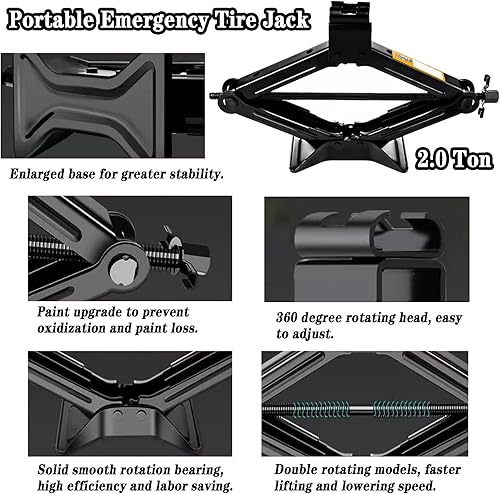 Portable Emergency Tire Jack

2.0 Ton

Enlarged base for greater stability.

Paint upgrade to prevent oxidization and paint loss.

360 degree rotating head, easy to adjust.

Solid smooth rotation bearing, high efficiency and labor saving.

Double rotating models, faster lifting and lowering speed.