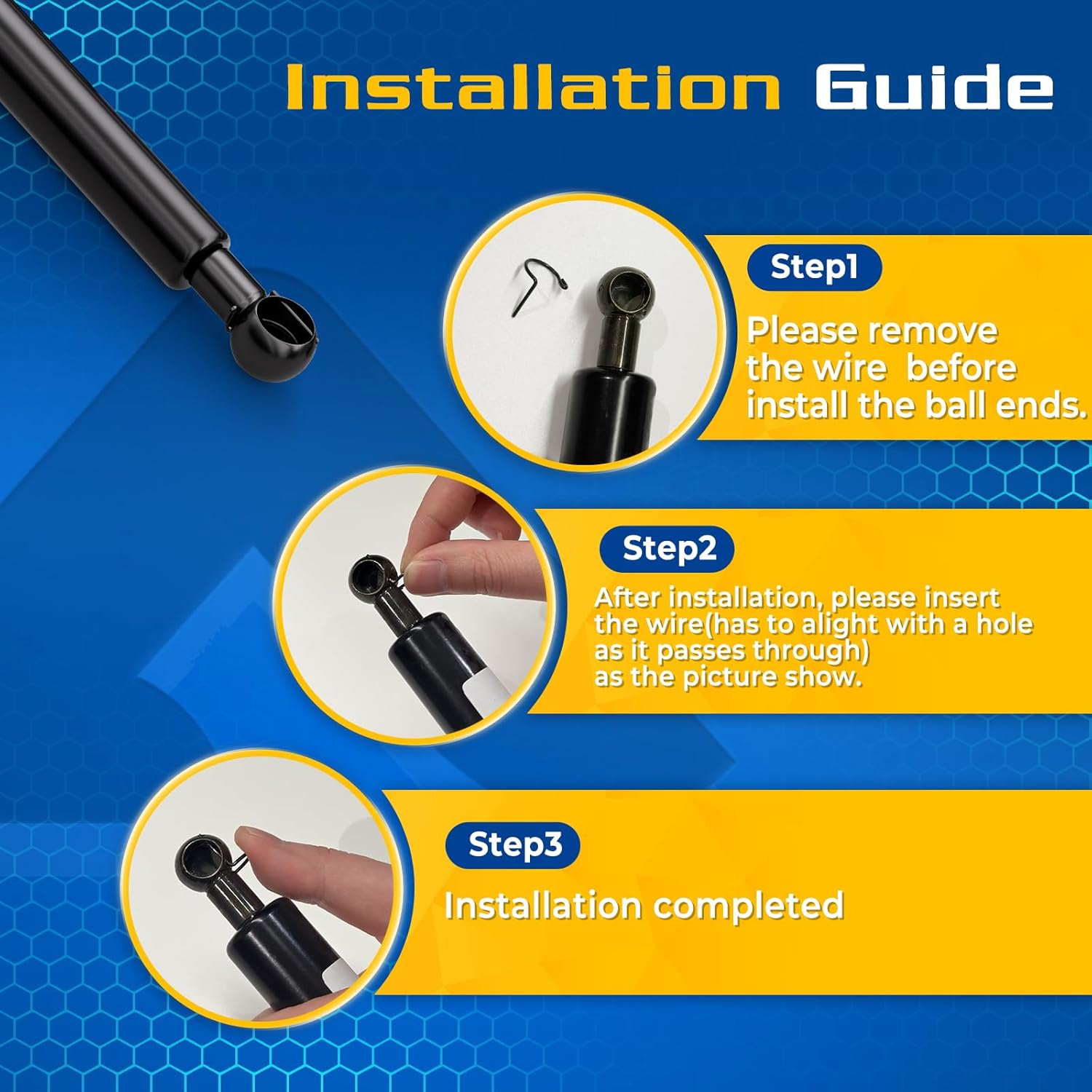 Installation Guide

Step1

Please remove the wire  before install the ball ends.

Step2

After installation, please insert the wire(has to alight with a hole as it passes through) as the picture show.

Step3

Installation completed