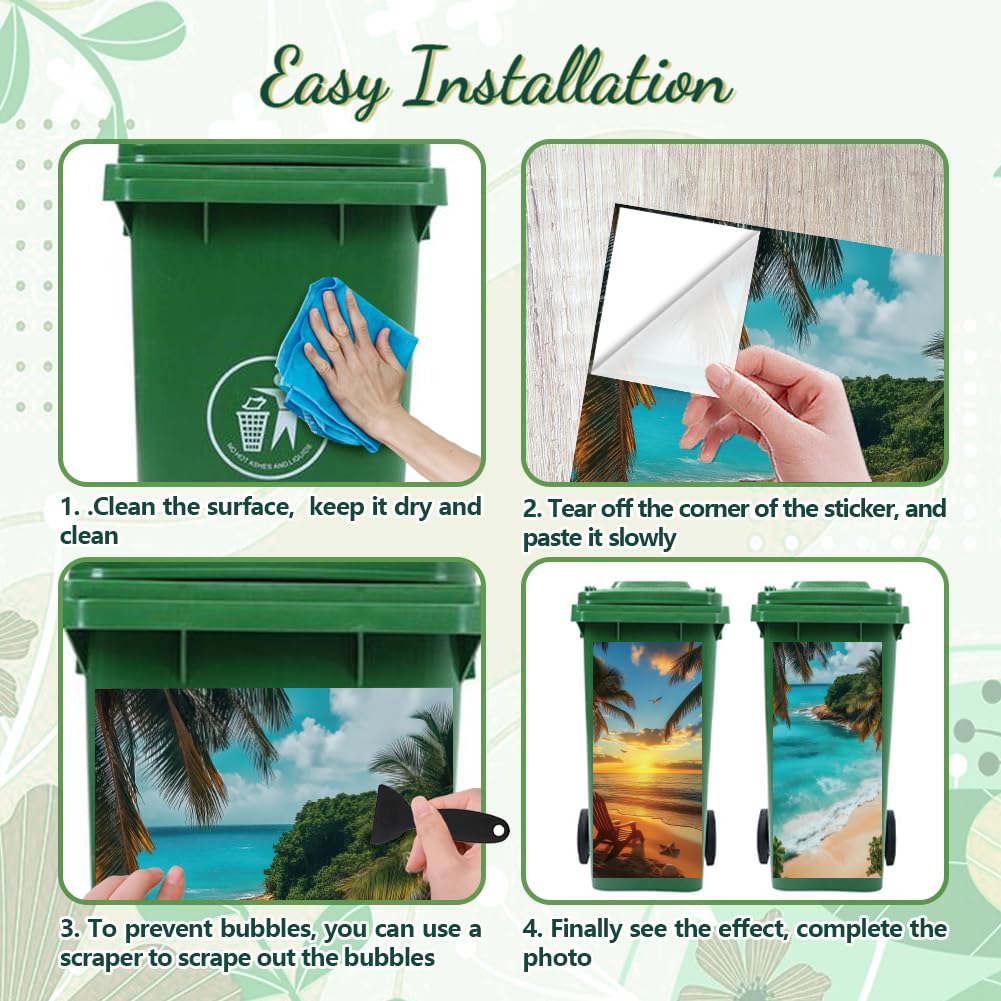 Easy Installation

NO HOT ASHES AND LIQUIDS

1. .Clean the surface, keep it dry and clean

2. Tear off the corner of the sticker, and paste it slowly

3. To prevent bubbles, you can use a scraper to scrape out the bubbles

4. Finally see the effect, complete the photo