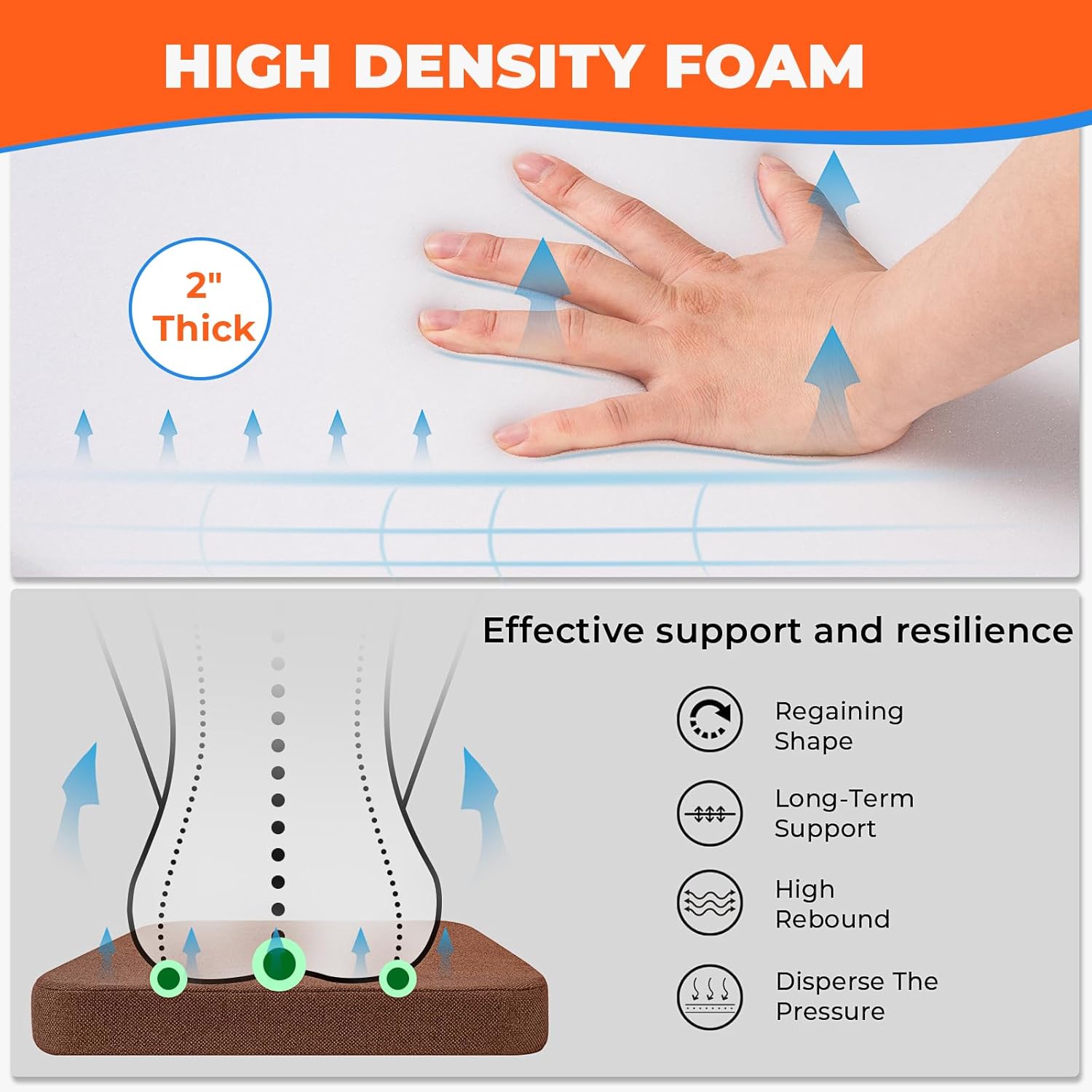 HIGH DENSITY FOAM

2"
Thick

Effective support and resilience

Regaining Shape

Long-Term Support

High Rebound

Disperse The Pressure