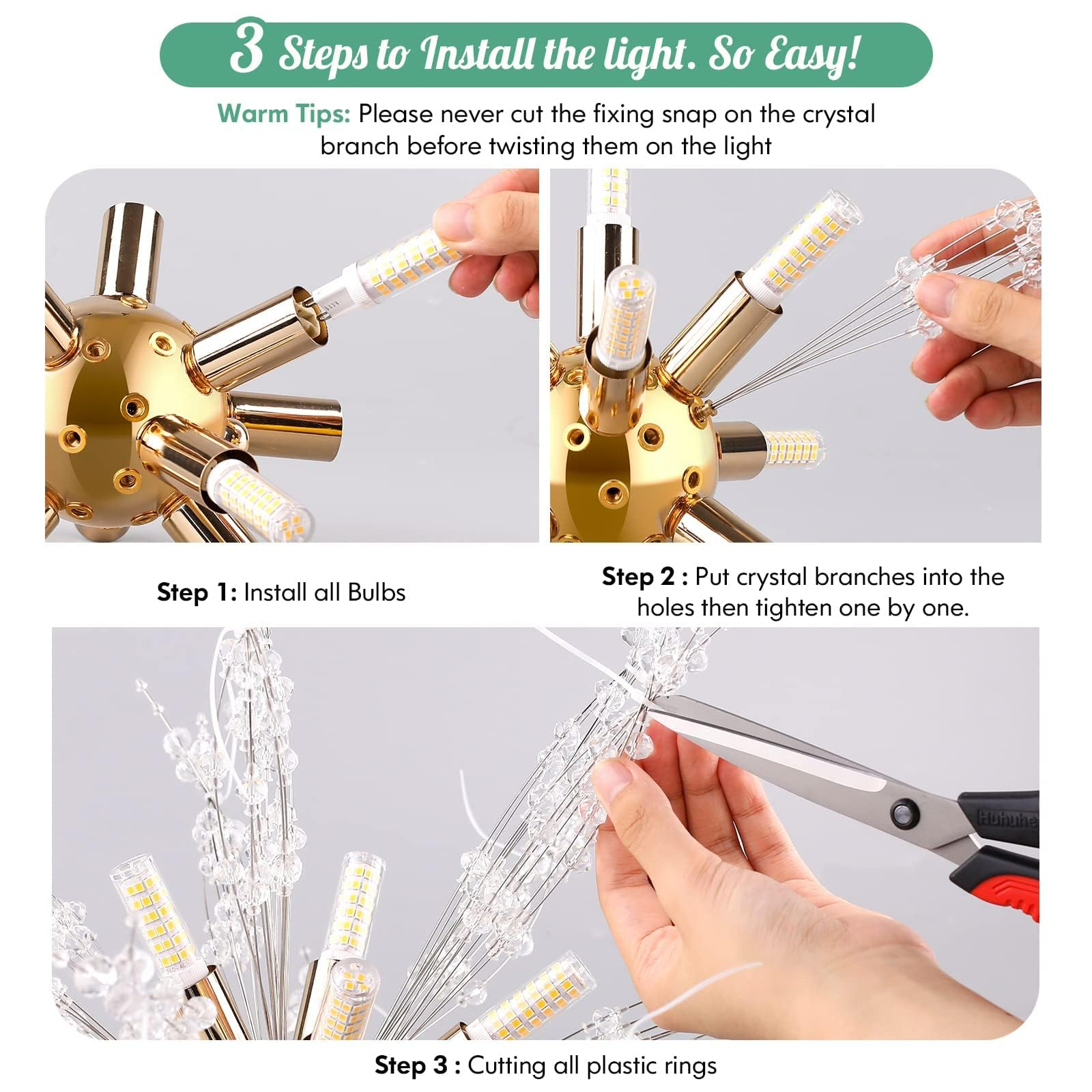 3 Steps to Install the light. So Easy!

Warm Tips: Please never cut the fixing snap on the crystal branch before twisting them on the light

Step 1: Install all Bulbs

Step 2 : Put crystal branches into the holes then tighten one by one.

Huhuhe

Step 3 : Cutting all plastic rings