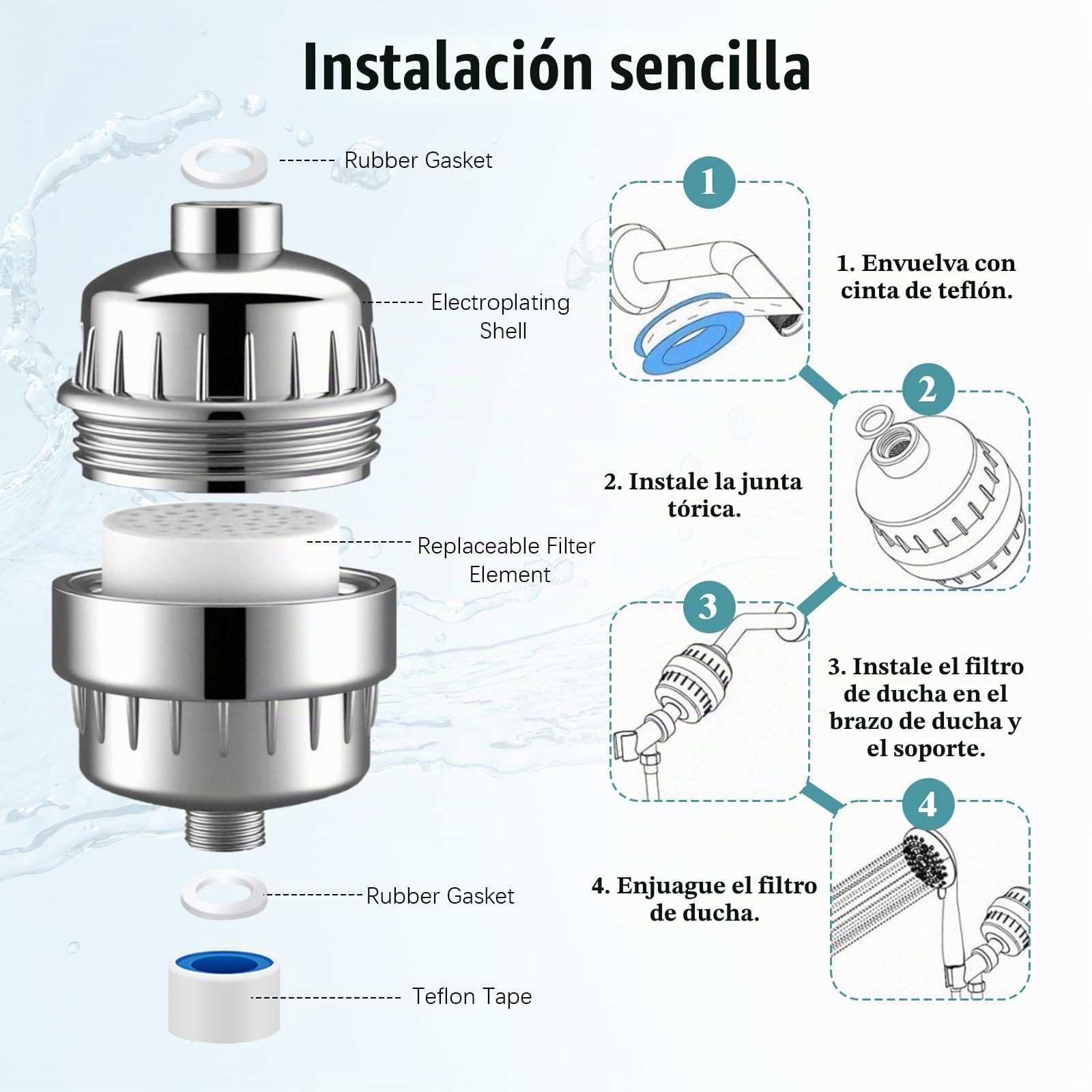 Instalación sencilla

Rubber Gasket

Electroplating Shell

Replaceable Filter Element

Rubber Gasket

Teflon Tape

1

1. Envuelva con cinta de teflón.

2

2. Instale la junta tórica.

3

3. Instale el filtro de ducha en el brazo de ducha y el soporte.

4

4. Enjuague el filtro de ducha.