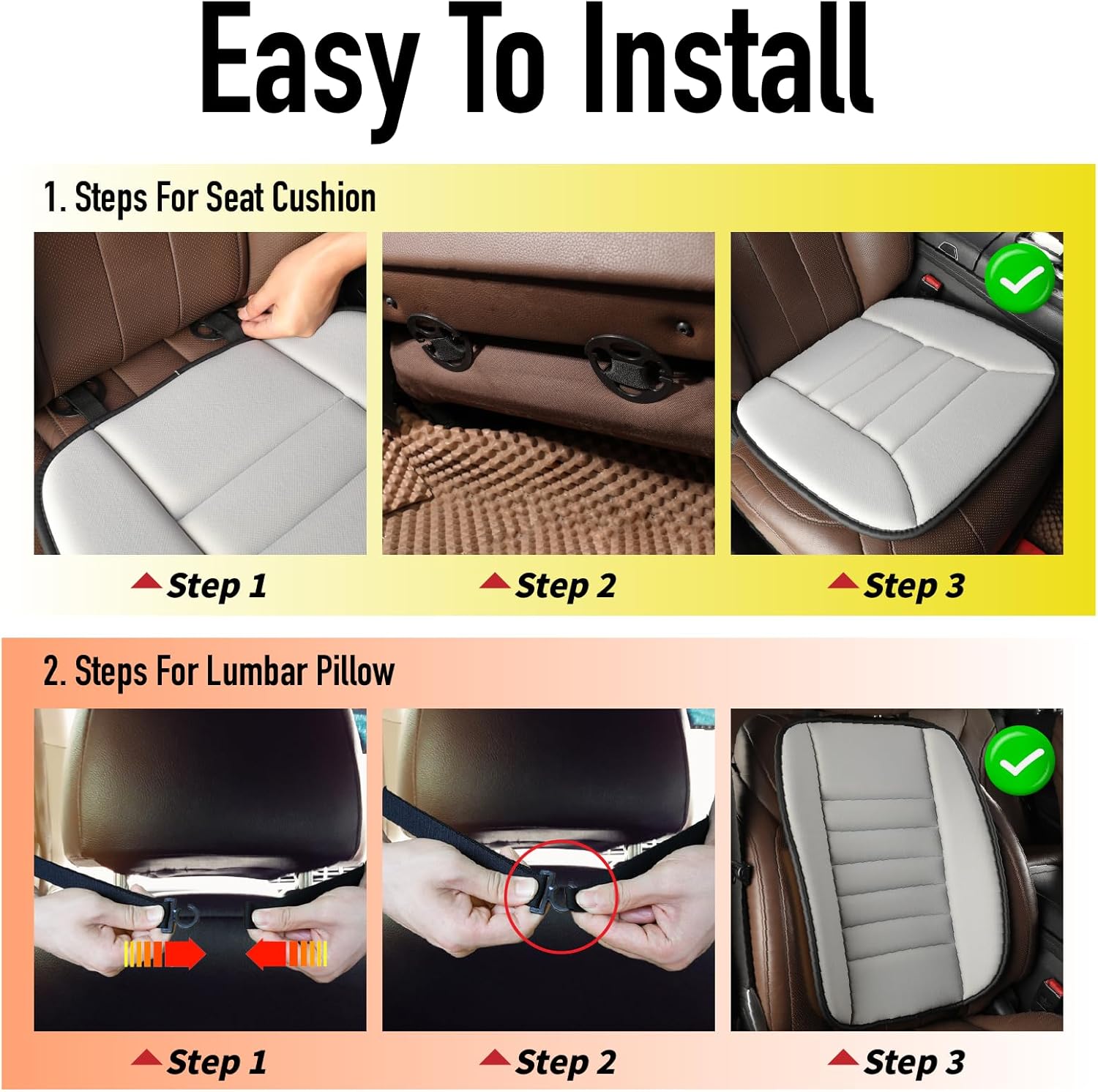 Easy To Install

1. Steps For Seat Cushion

Step 1

Step 2

Step 3

2. Steps For Lumbar Pillow

Step 1

Step 2

Step 3