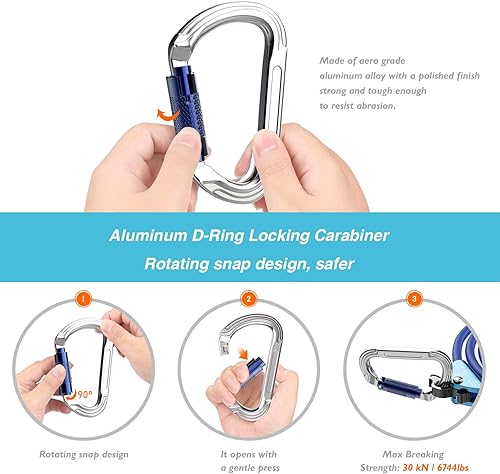 Made of aero grade aluminum alloy with a polished finish strong and tough enough to resist abrasion.

Aluminum D-Ring Locking Carabiner
Rotating snap design, safer

1
90°
Rotating snap design

2
It opens with a gentle press

3
Max Breaking Strength: 30 kN / 6744lbs