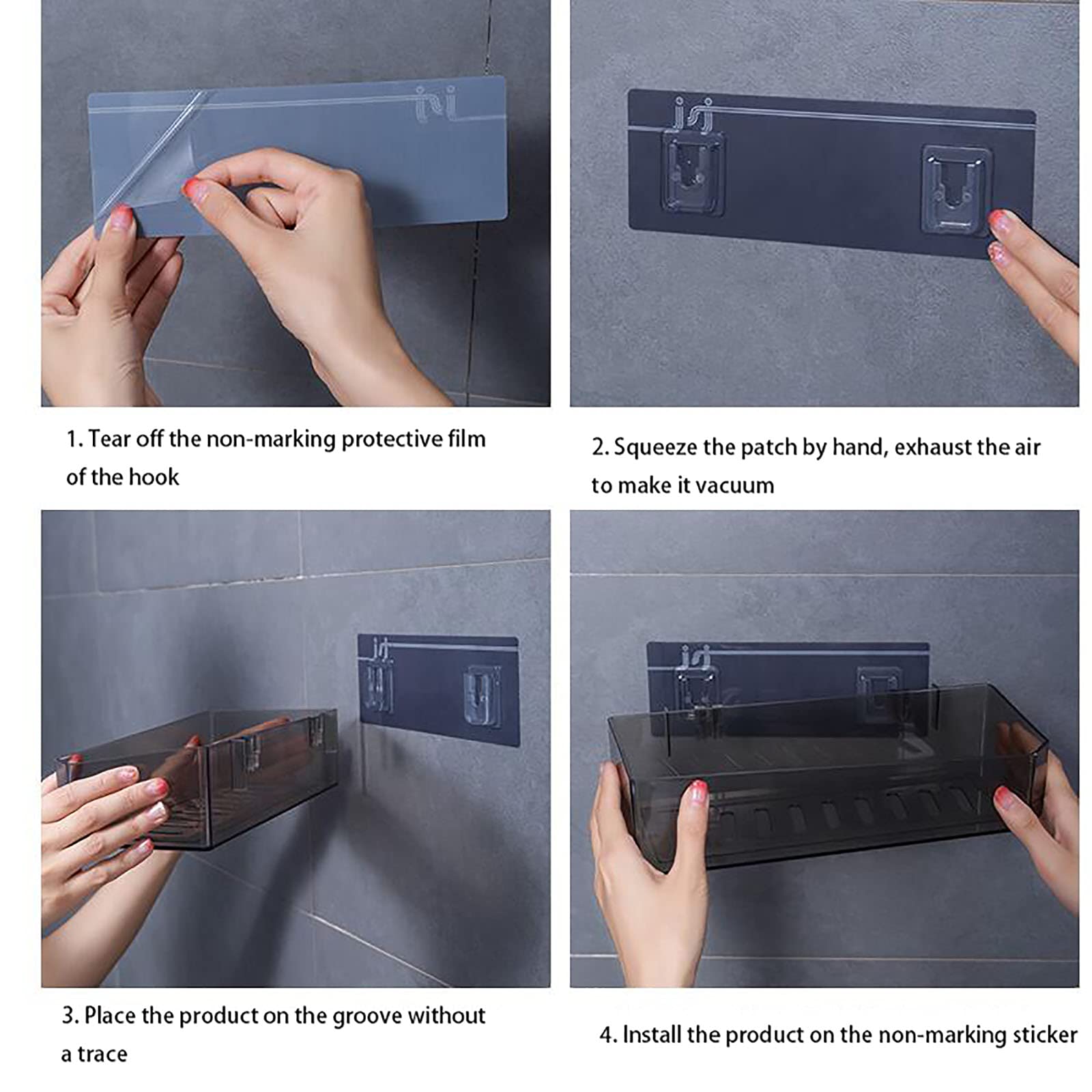 1. Tear off the non-marking protective film of the hook

2. Squeeze the patch by hand, exhaust the air to make it vacuum

3. Place the product on the groove without a trace

4. Install the product on the non-marking sticker