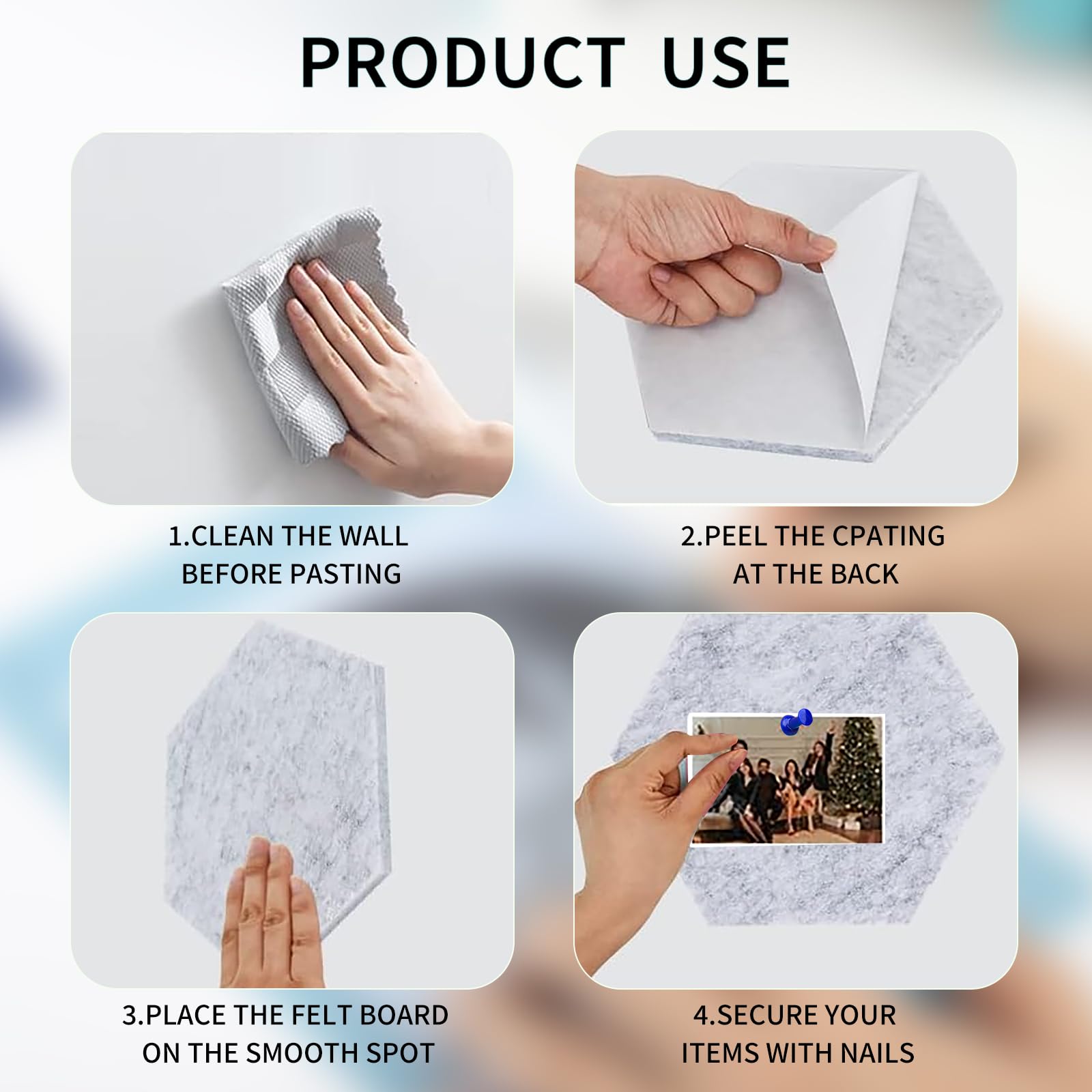 PRODUCT USE

1.CLEAN THE WALL BEFORE PASTING

2.PEEL THE CPATING AT THE BACK

3.PLACE THE FELT BOARD ON THE SMOOTH SPOT

4.SECURE YOUR ITEMS WITH NAILS