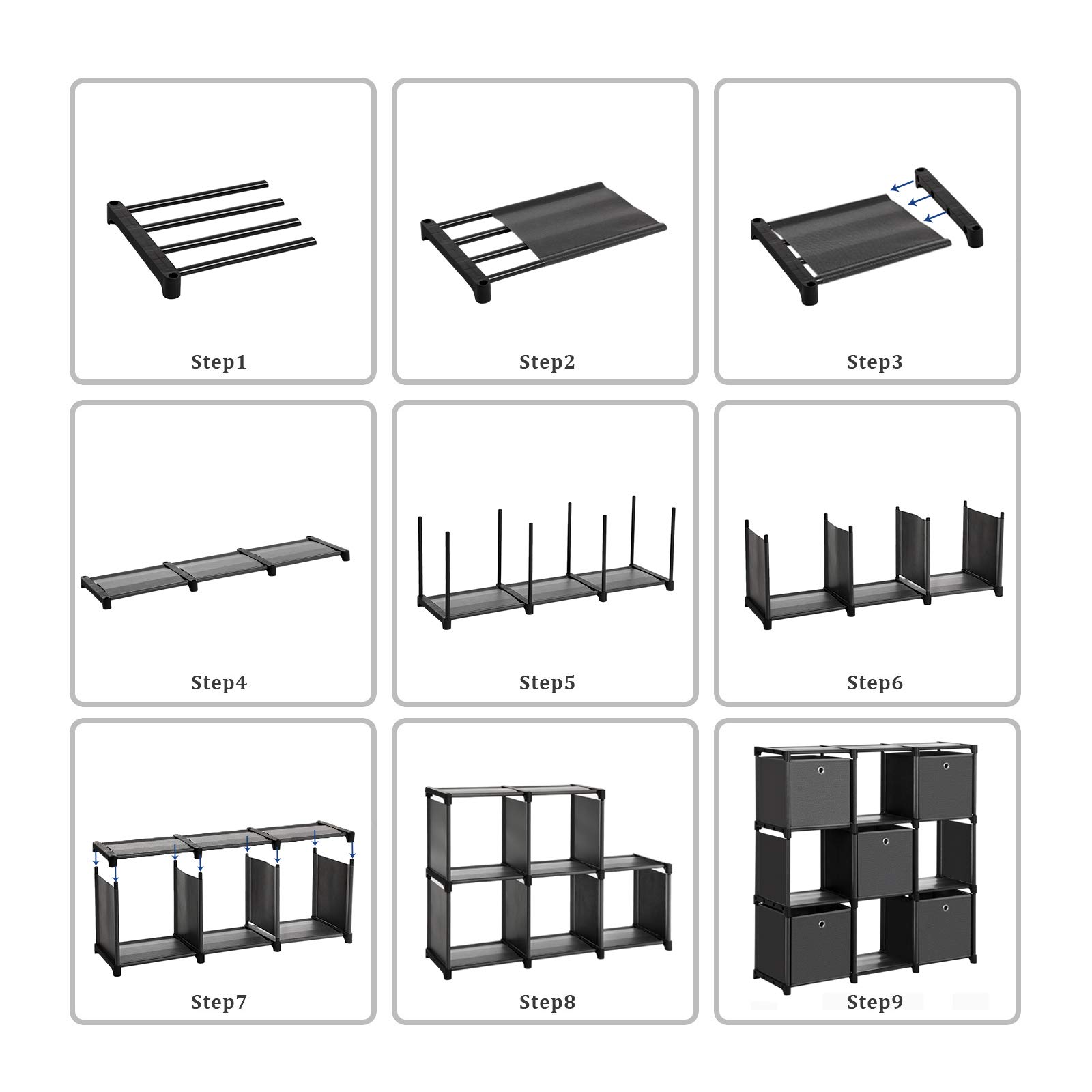 Step1

Step2

Step3

Step4

Step5

Step6

Step7

Step8

Step9