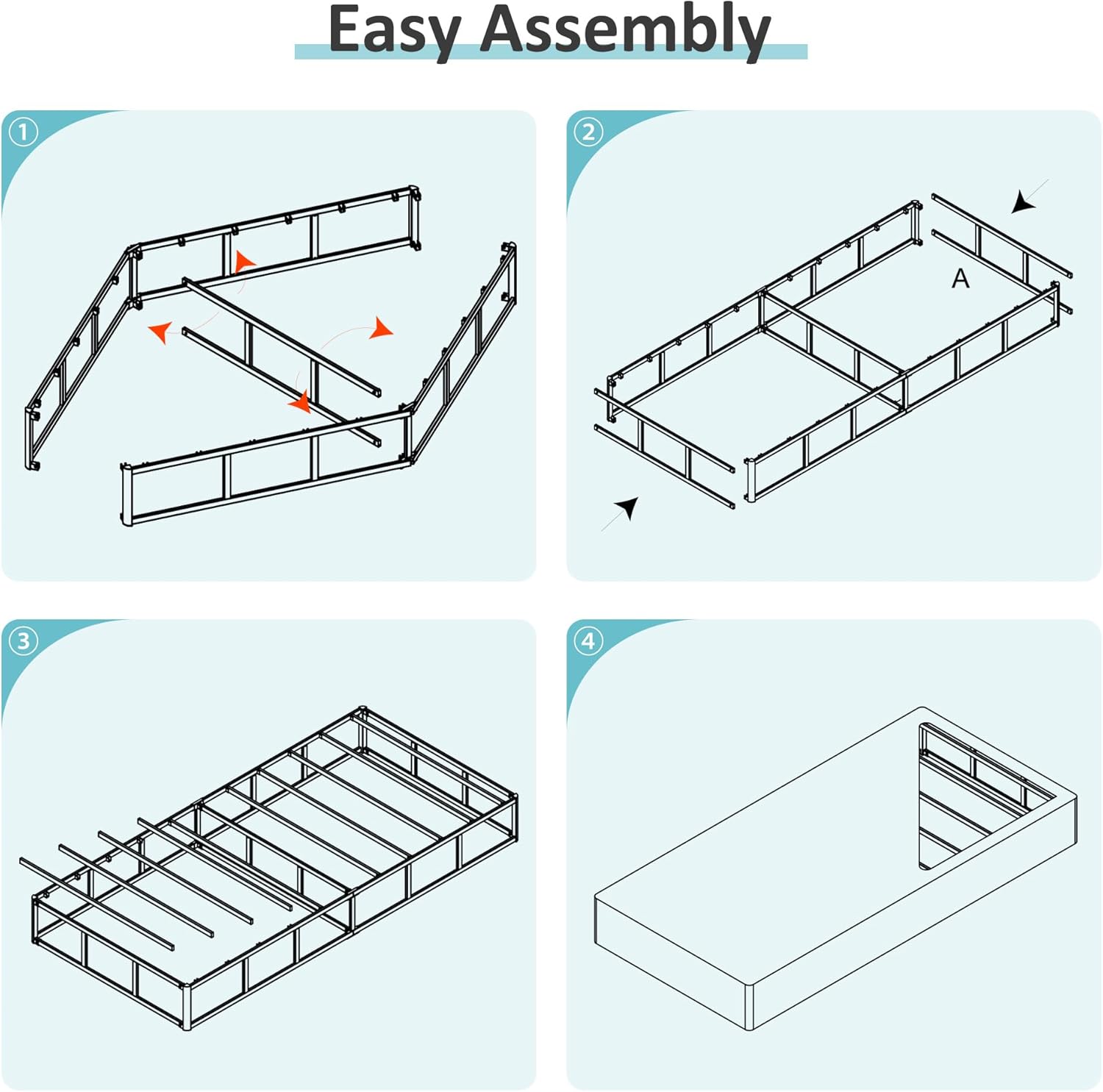 Easy Assembly

①

②

A

③

④