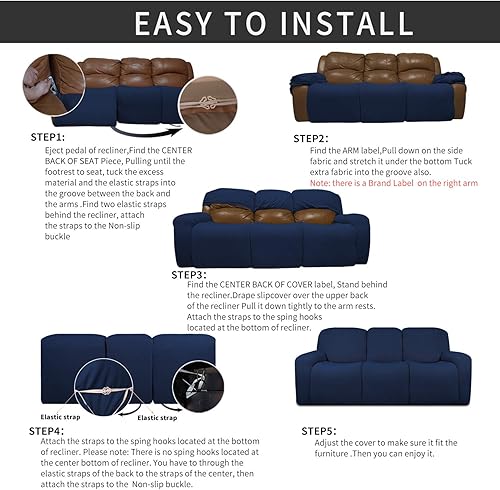 EASY TO INSTALL

STEP1:
Eject pedal of recliner,Find the CENTER BACK OF SEAT Piece, Pulling until the footrest to seat, tuck the excess material and the elastic straps into the groove between the back and the arms .Find two elastic straps behind the recliner, attach the straps to the Non-slip buckle

STEP2:
Find the ARM label,Pull down on the side fabric and stretch it under the bottom Tuck extra fabric into the groove also.
Note: there is a Brand Label on the right arm

STEP3:
Find the CENTER BACK OF COVER label, Stand behind the recliner.Drape slipcover over the upper back of the recliner Pull it down tightly to the arm rests. Attach the straps to the sping hooks located at the bottom of recliner.

Elastic strap
Elastic strap

STEP4:
Attach the straps to the sping hooks located at the bottom of recliner. Please note: There is no sping hooks located at the center bottom of recliner. You have to through the elastic straps of the back to the straps of the center, then attach the straps to the Non-slip buckle.

STEP5:
Adjust the cover to make sure it fit the furniture .Then you can enjoy it.