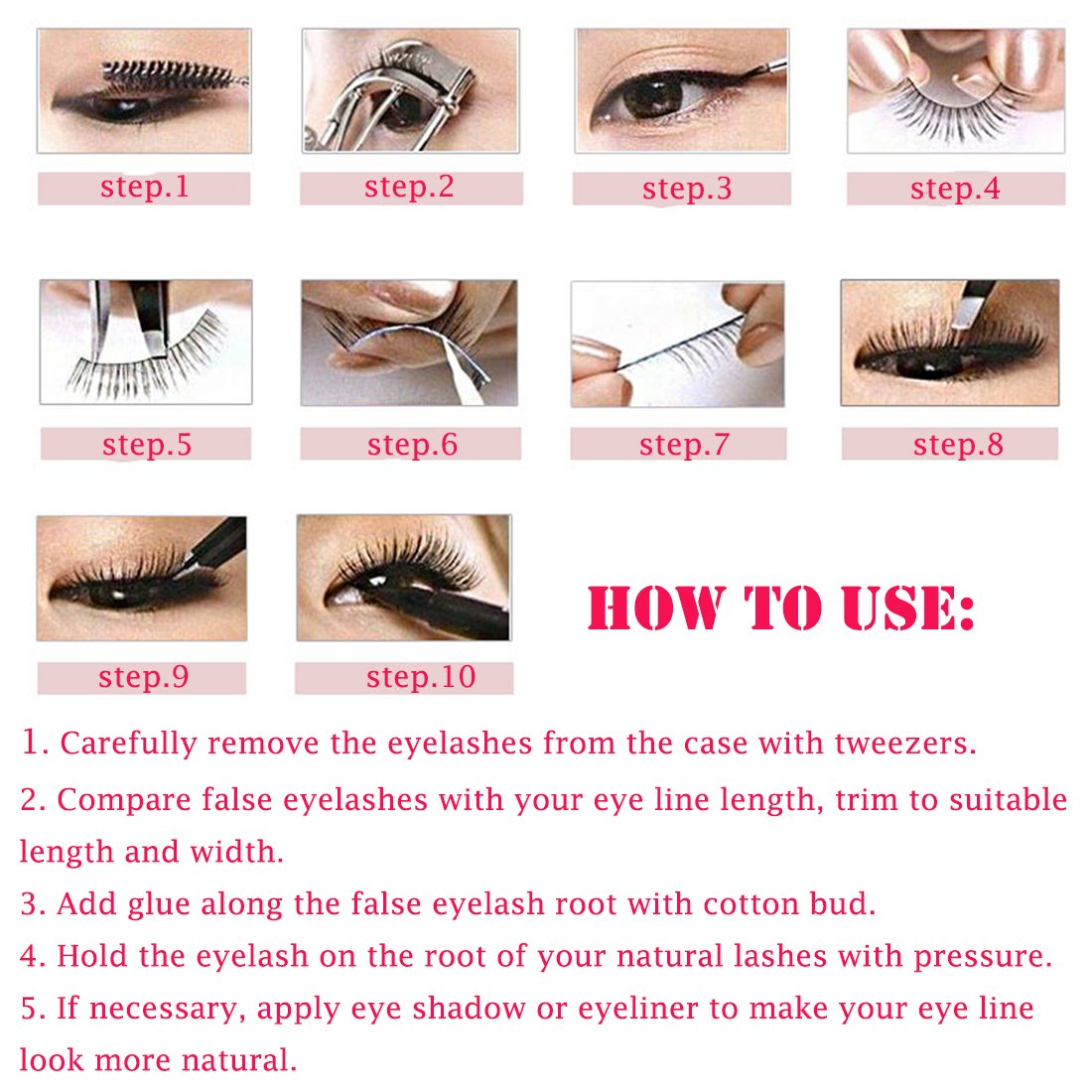 step.1

step.2

step.3

step.4

step.5

step.6

step.7

step.8

step.9

step.10

HOW TO USE:

1. Carefully remove the eyelashes from the case with tweezers.

2. Compare false eyelashes with your eye line length, trim to suitable length and width.

3. Add glue along the false eyelash root with cotton bud.

4. Hold the eyelash on the root of your natural lashes with pressure.

5. If necessary, apply eye shadow or eyeliner to make your eye line look more natural.