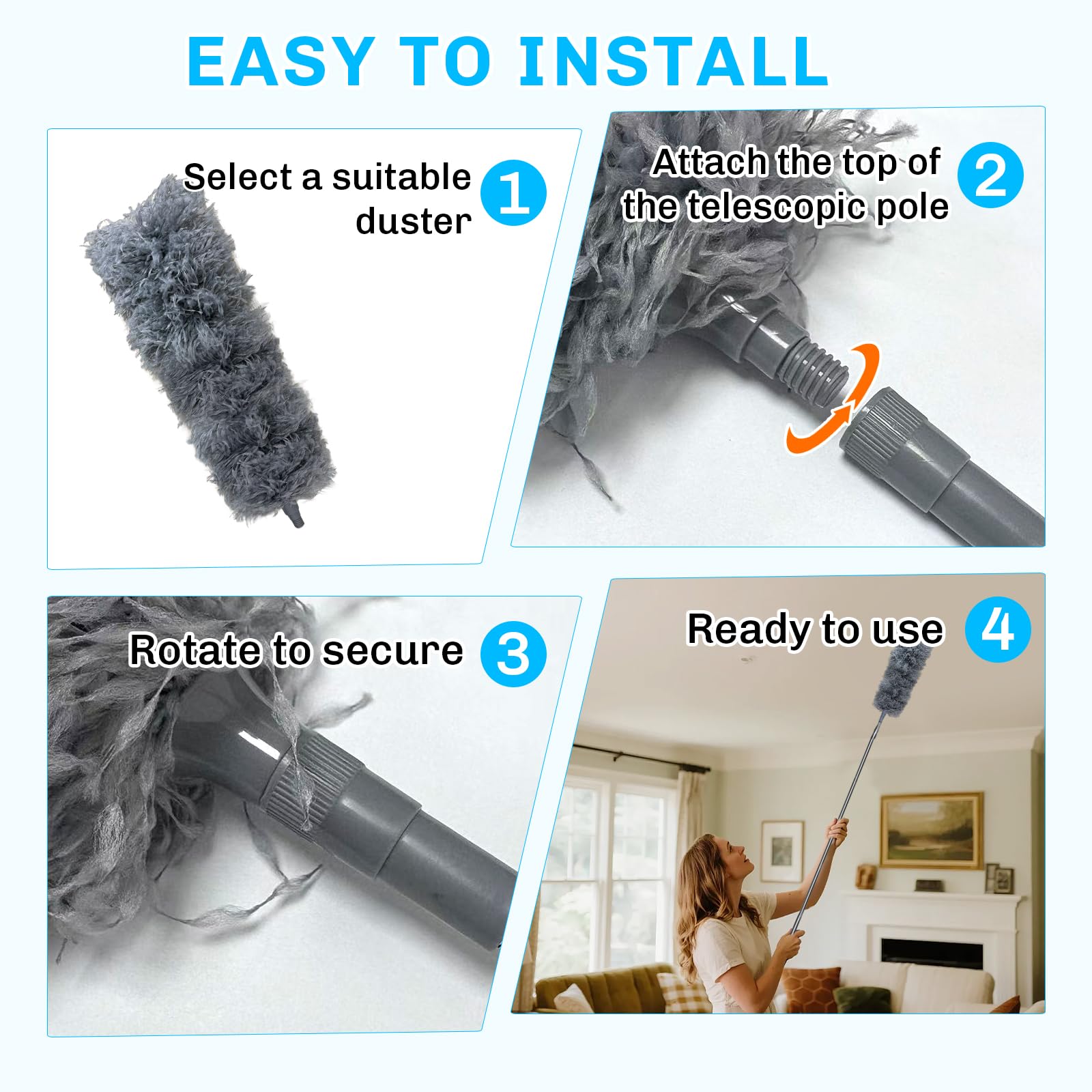 EASY TO INSTALL

Select a suitable duster 1

Attach the top of the telescopic pole 2

Rotate to secure 3

Ready to use 4