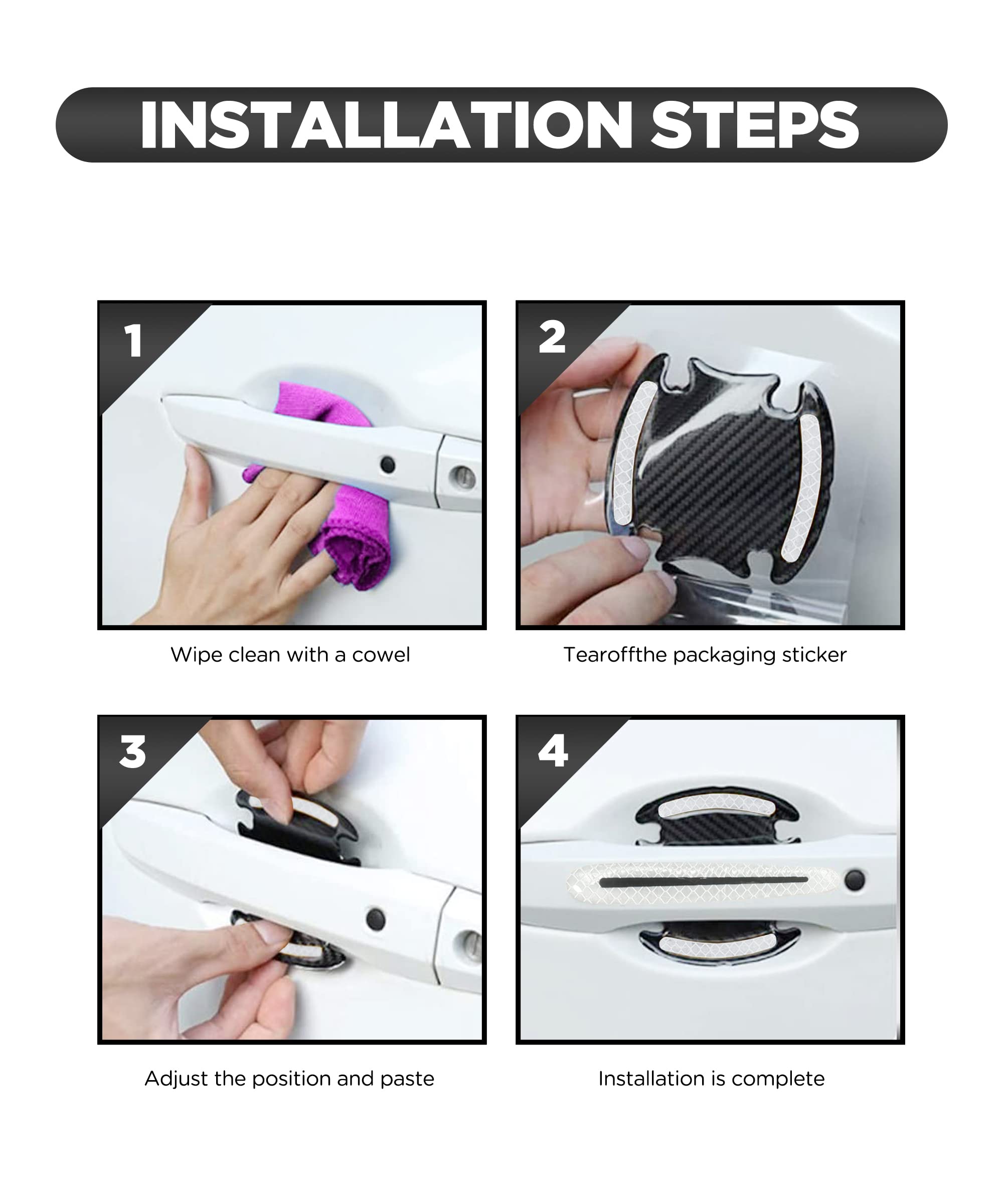 INSTALLATION STEPS

1

Wipe clean with a cowel

2

Tearoffthe packaging sticker

3

Adjust the position and paste

4

Installation is complete