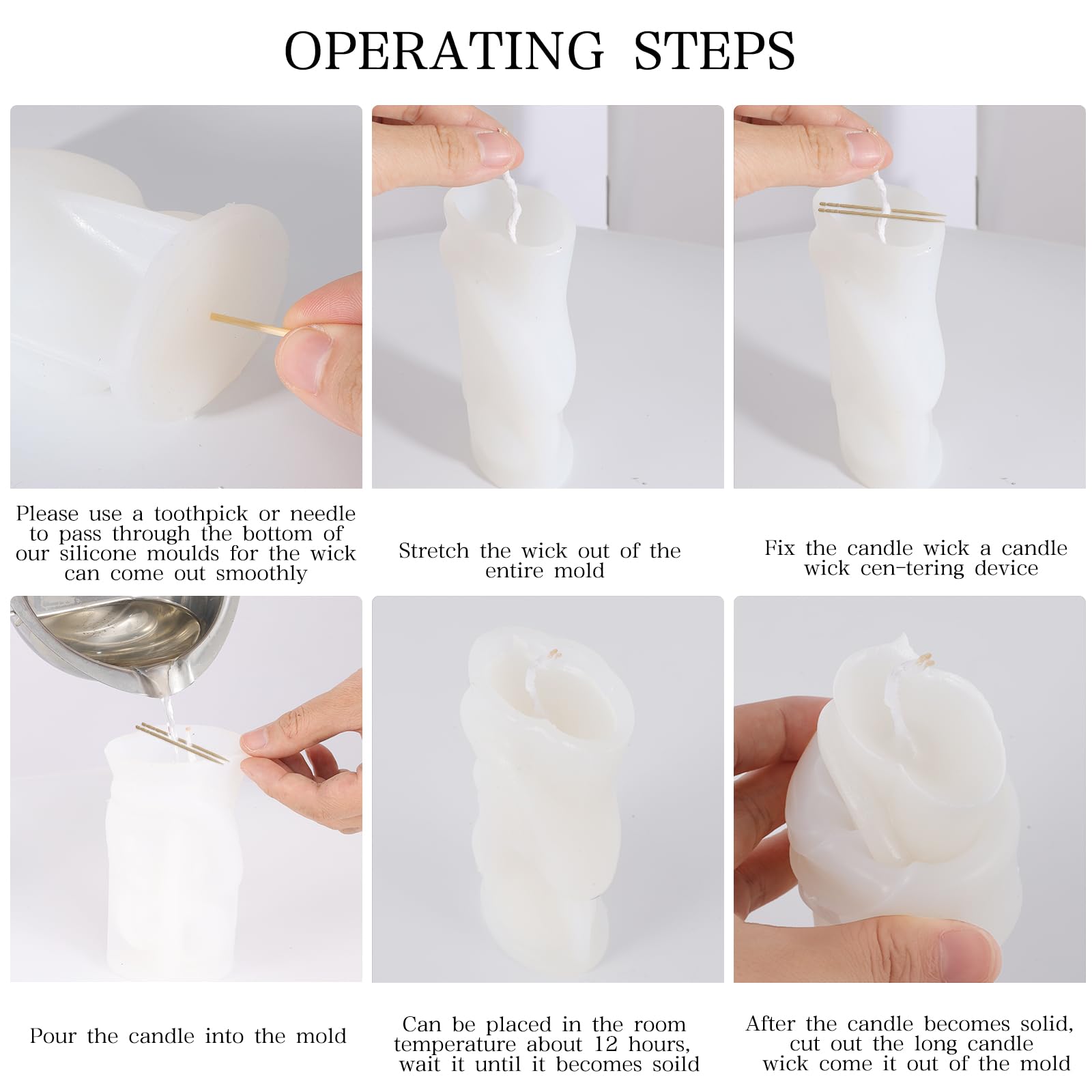 OPERATING STEPS

Please use a toothpick or needle to pass through the bottom of our silicone moulds for the wick can come out smoothly

Stretch the wick out of the entire mold

Fix the candle wick a candle wick cen-tering device

Pour the candle into the mold

Can be placed in the room temperature about 12 hours, wait it until it becomes soild

After the candle becomes solid, cut out the long candle wick come it out of the mold