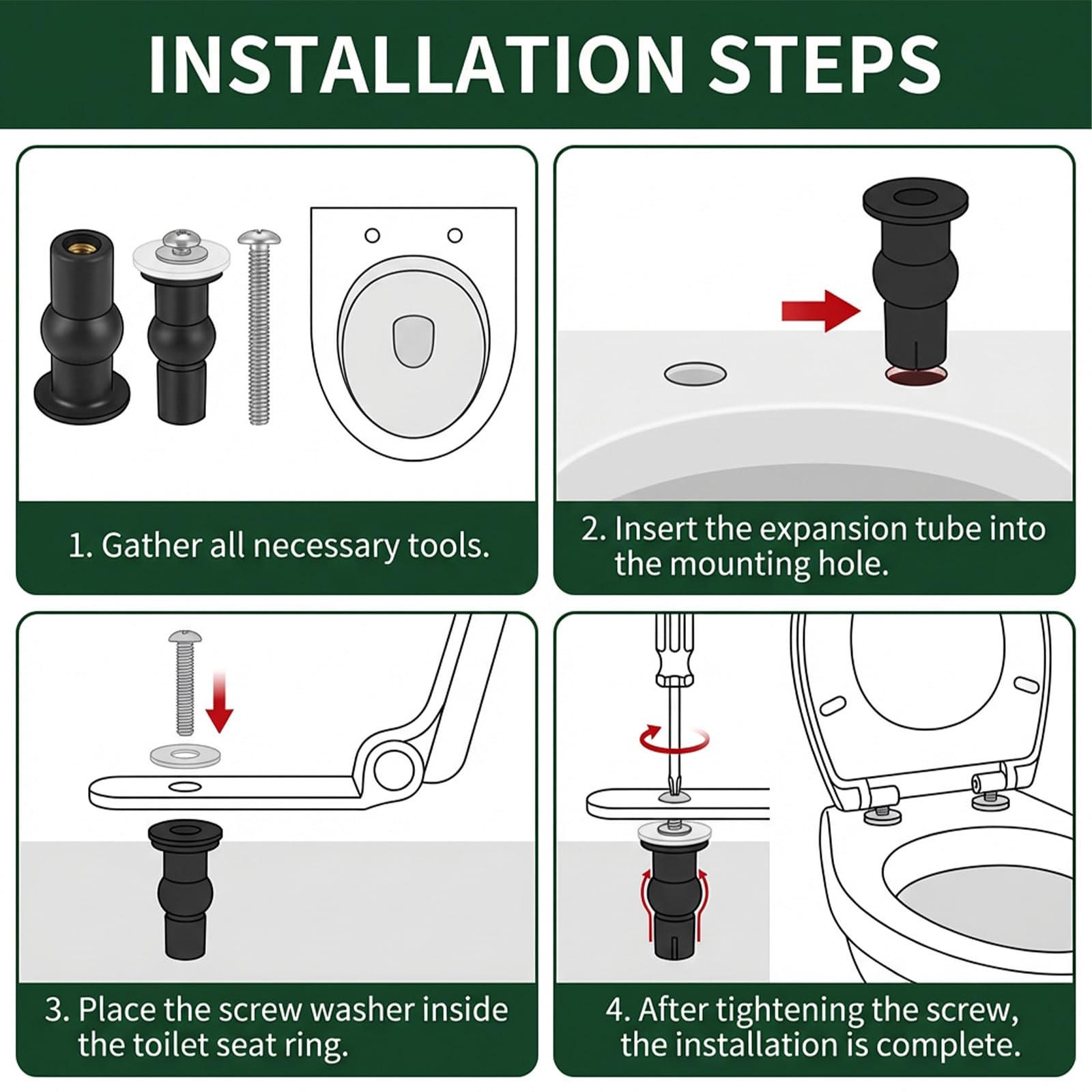 INSTALLATION STEPS

1. Gather all necessary tools.

2. Insert the expansion tube into the mounting hole.

3. Place the screw washer inside the toilet seat ring.

4. After tightening the screw, the installation is complete.