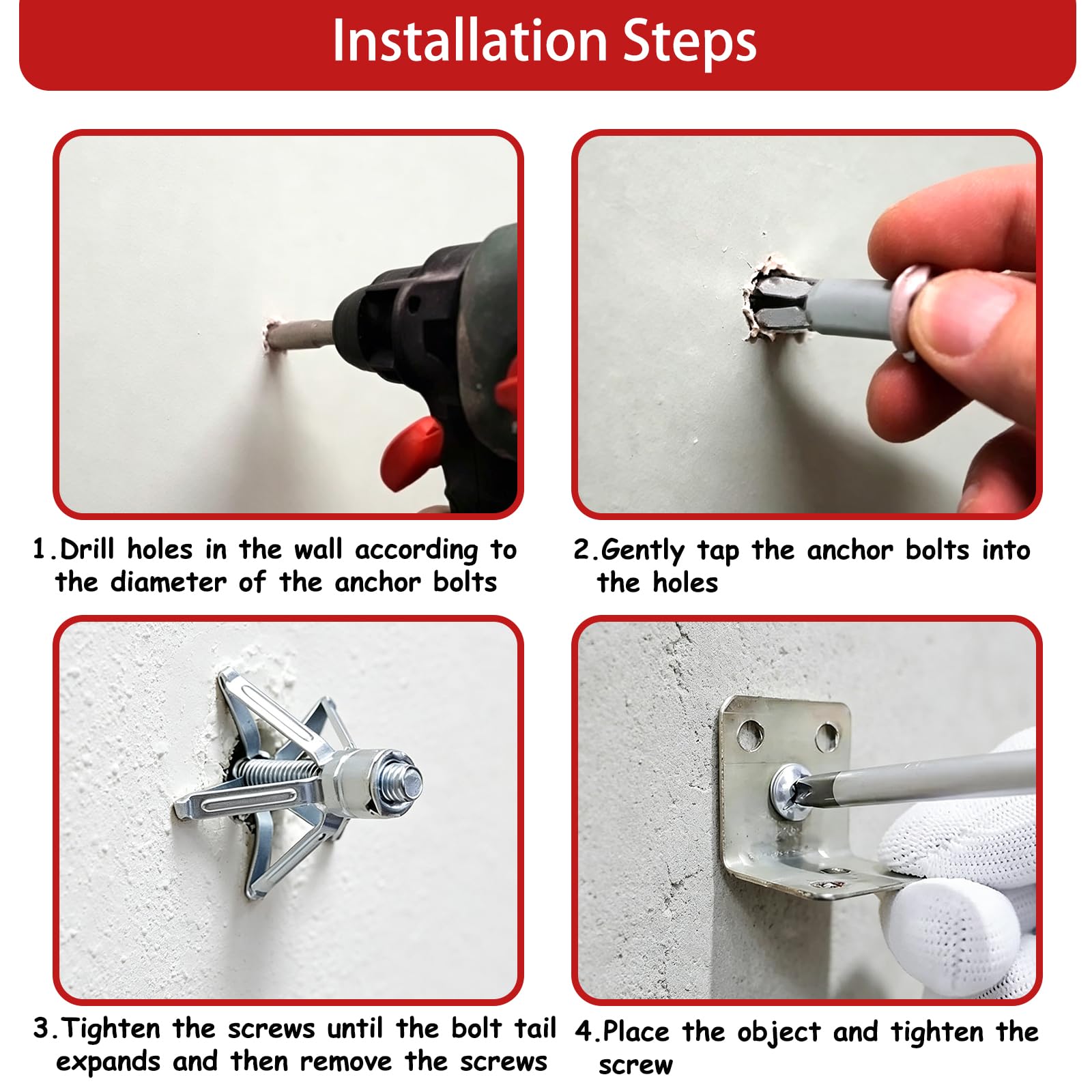 Installation Steps

1.Drill holes in the wall according to the diameter of the anchor bolts

2.Gently tap the anchor bolts into the holes

3.Tighten the screws until the bolt tail expands and then remove the screws

4.Place the object and tighten the screw