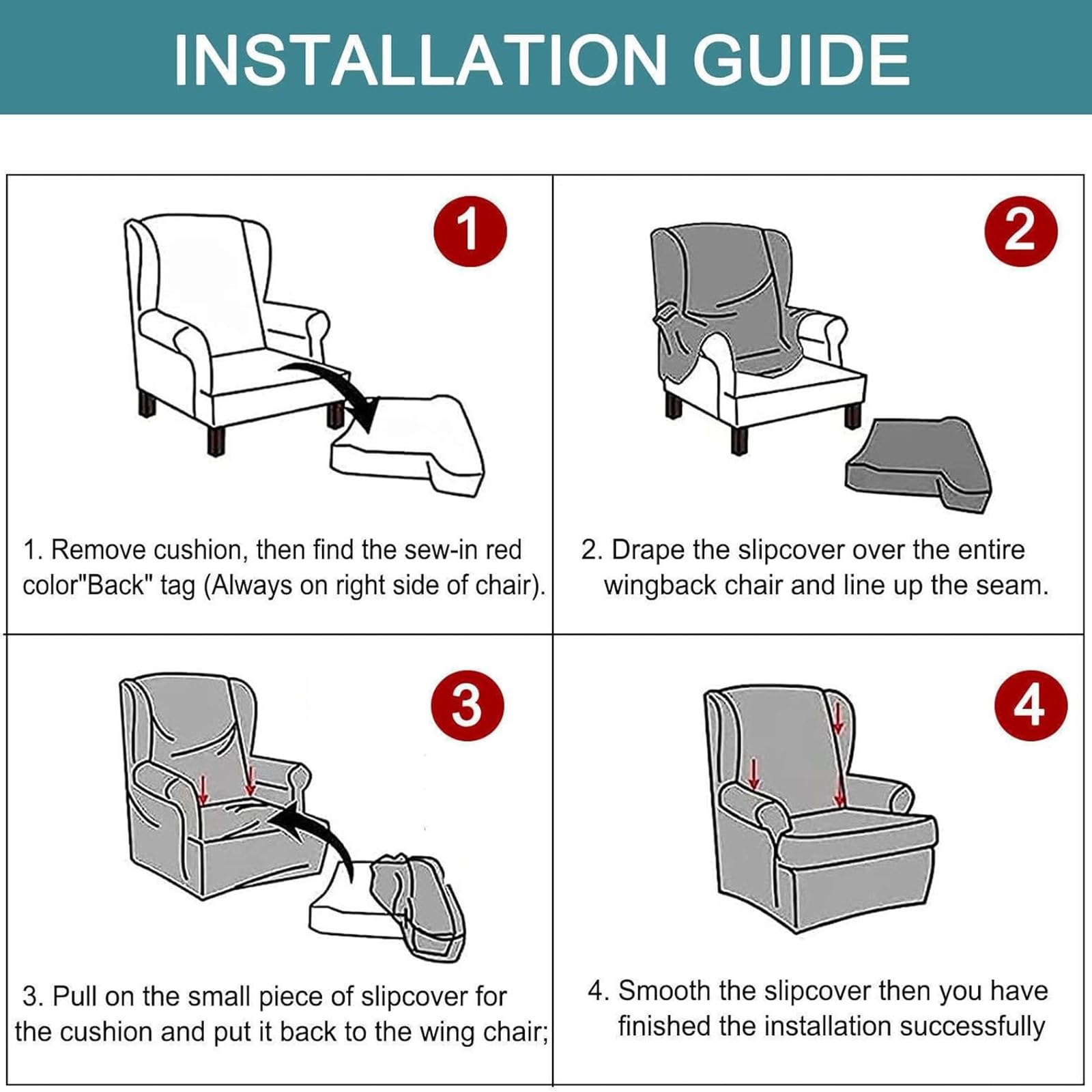 INSTALLATION GUIDE

1

1. Remove cushion, then find the sew-in red color"Back" tag (Always on right side of chair).

2

2. Drape the slipcover over the entire wingback chair and line up the seam.

3

3. Pull on the small piece of slipcover for the cushion and put it back to the wing chair;

4

4. Smooth the slipcover then you have finished the installation successfully