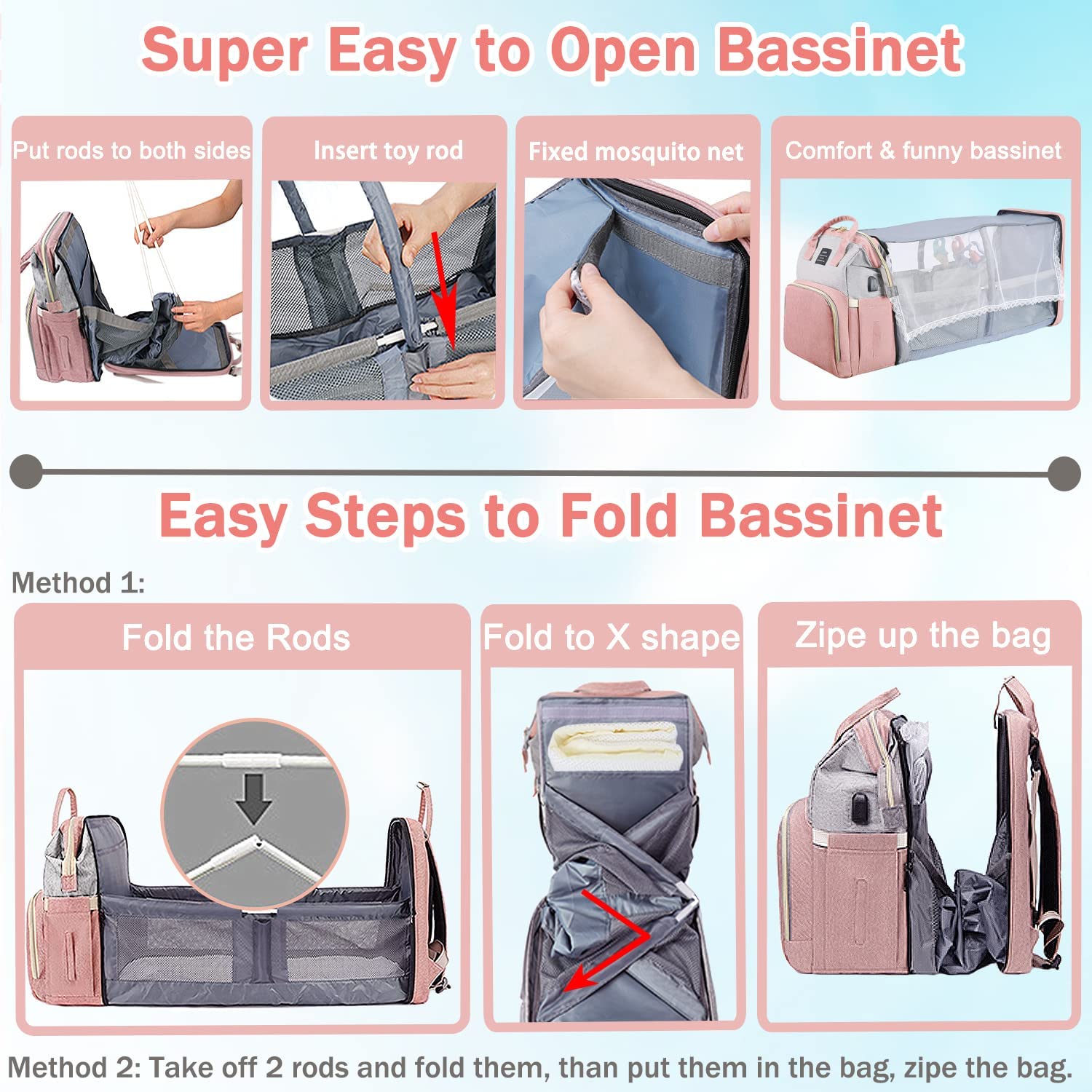 Super Easy to Open Bassinet

Put rods to both sides

Insert toy rod

Fixed mosquito net

Comfort & funny bassinet

Easy Steps to Fold Bassinet

Method 1:

Fold the Rods

Fold to X shape

Zipe up the bag

Method 2: Take off 2 rods and fold them, than put them in the bag, zipe the bag.