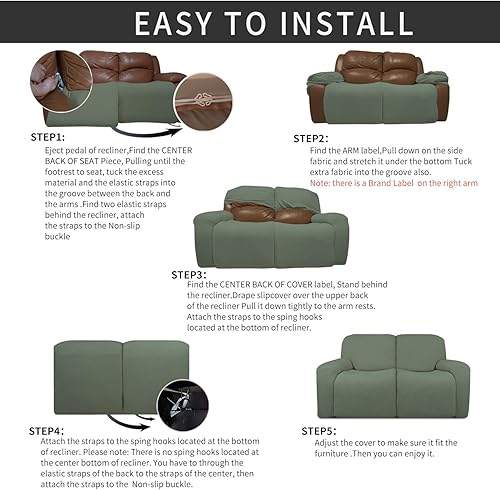 EASY TO INSTALL

STEP1:
Eject pedal of recliner,Find the CENTER BACK OF SEAT Piece, Pulling until the footrest to seat, tuck the excess material and the elastic straps into the groove between the back and the arms .Find two elastic straps behind the recliner, attach the straps to the Non-slip buckle

STEP2:
Find the ARM label,Pull down on the side fabric and stretch it under the bottom Tuck extra fabric into the groove also.
Note: there is a Brand Label on the right arm

STEP3:
Find the CENTER BACK OF COVER label, Stand behind the recliner.Drape slipcover over the upper back of the recliner Pull it down tightly to the arm rests. Attach the straps to the sping hooks located at the bottom of recliner.

STEP4:
Attach the straps to the sping hooks located at the bottom of recliner. Please note: There is no sping hooks located at the center bottom of recliner. You have to through the elastic straps of the back to the straps of the center, then attach the straps to the Non-slip buckle.

STEP5:
Adjust the cover to make sure it fit the furniture .Then you can enjoy it.