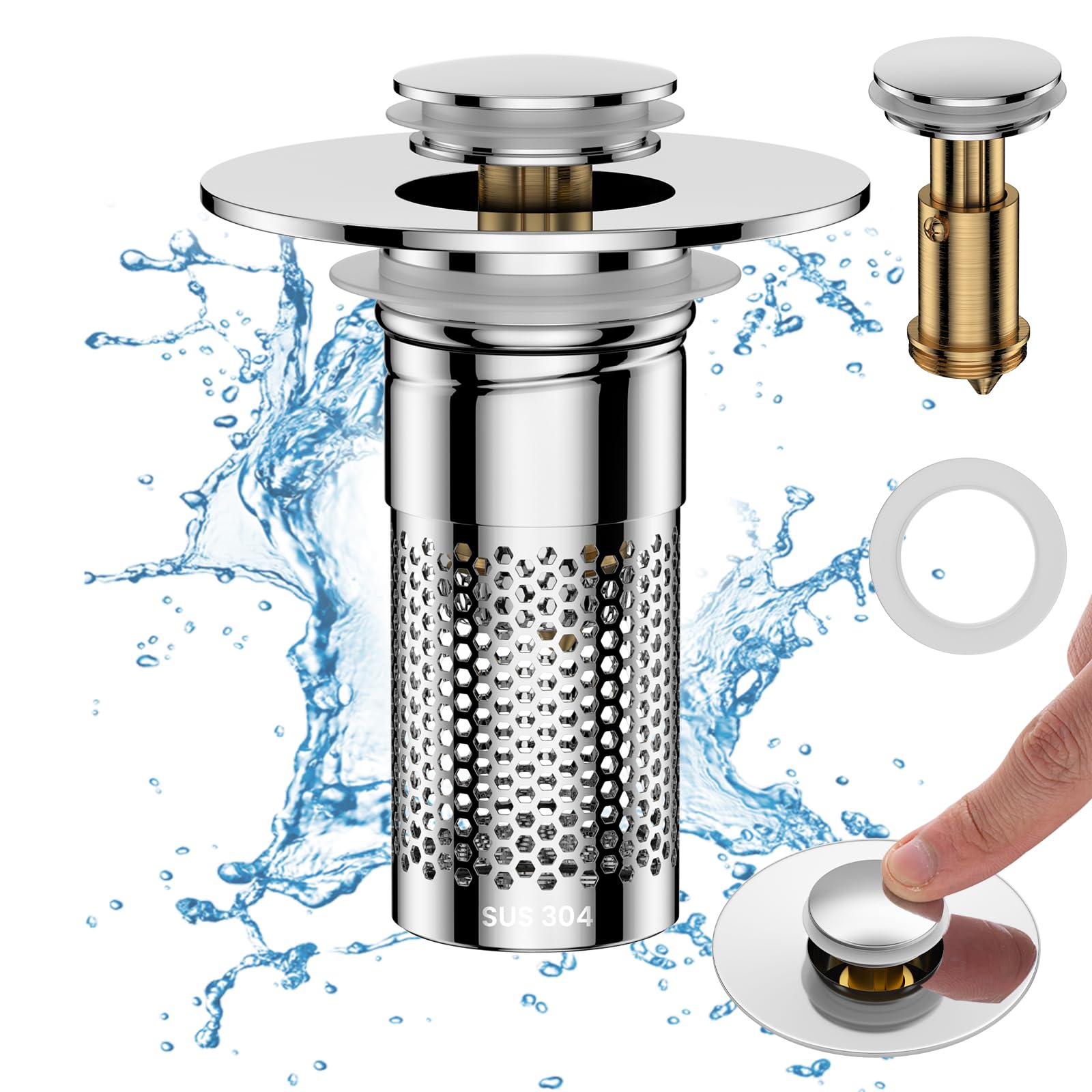 SUS 304