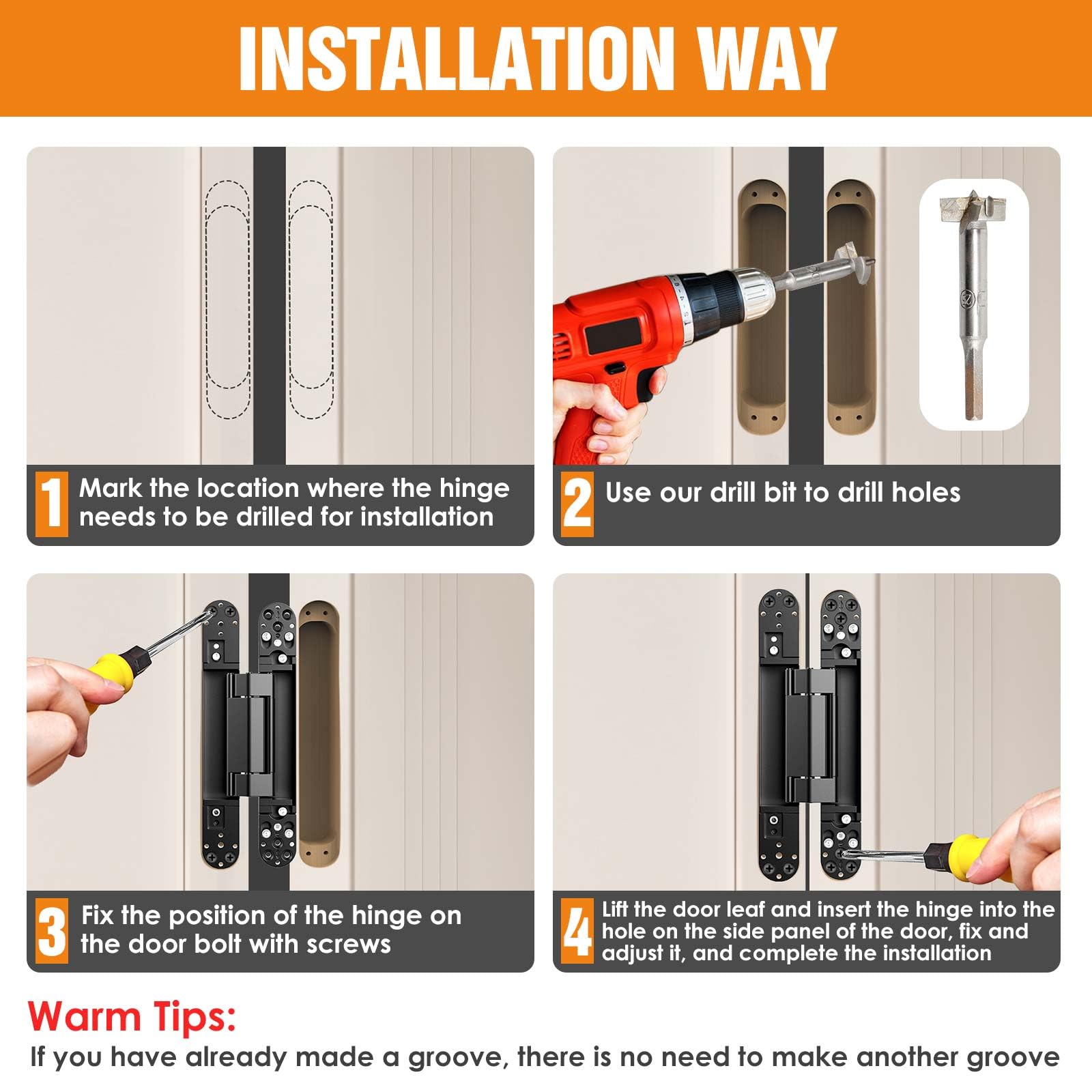 INSTALLATION WAY

1 Mark the location where the hinge needs to be drilled for installation

2 Use our drill bit to drill holes

3 Fix the position of the hinge on the door bolt with screws

4 Lift the door leaf and insert the hinge into the hole on the side panel of the door, fix and adjust it, and complete the installation

Warm Tips:
If you have already made a groove, there is no need to make another groove