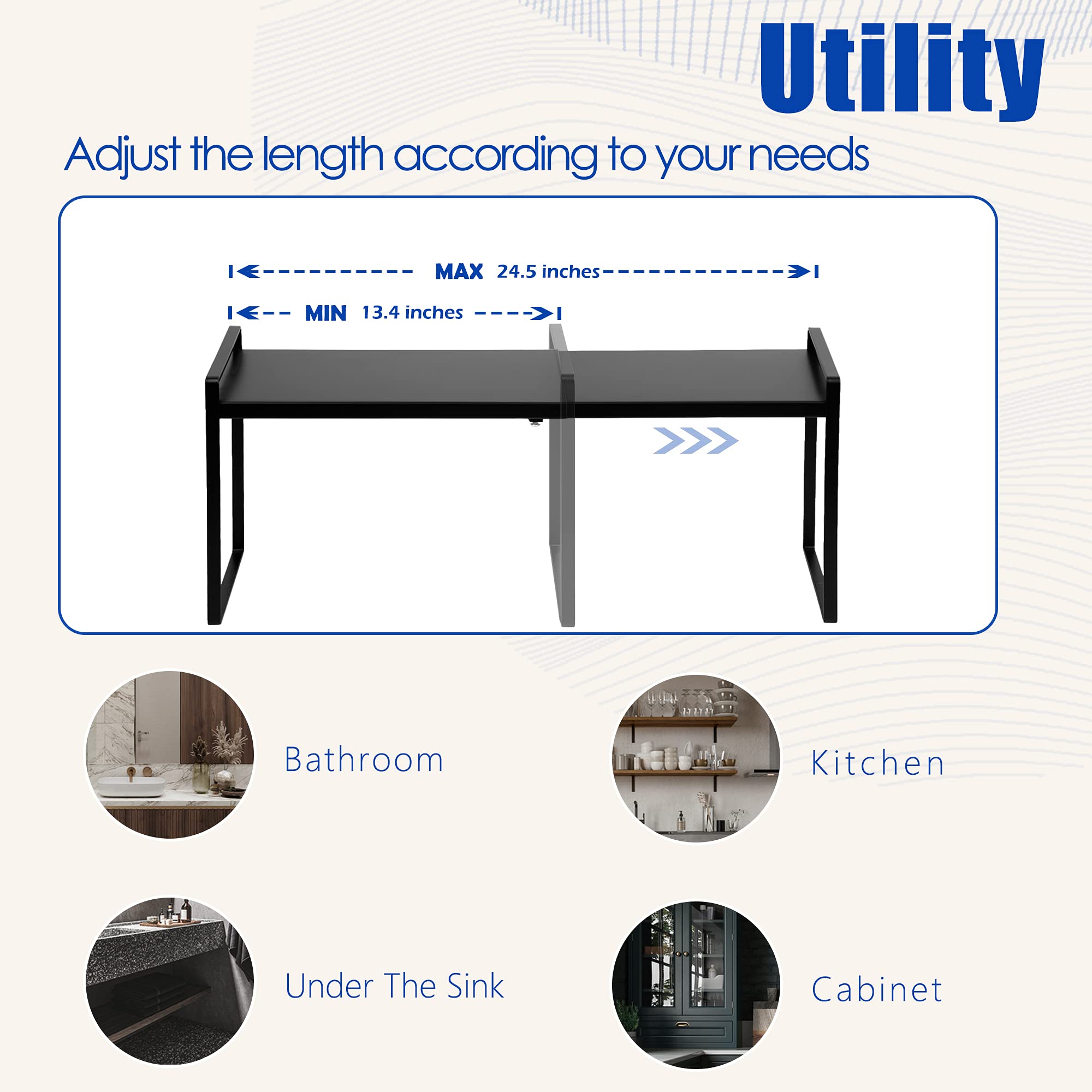 Utility

Adjust the length according to your needs

MAX 24.5 inches

MIN 13.4 inches

Bathroom

Kitchen

Under The Sink

Cabinet