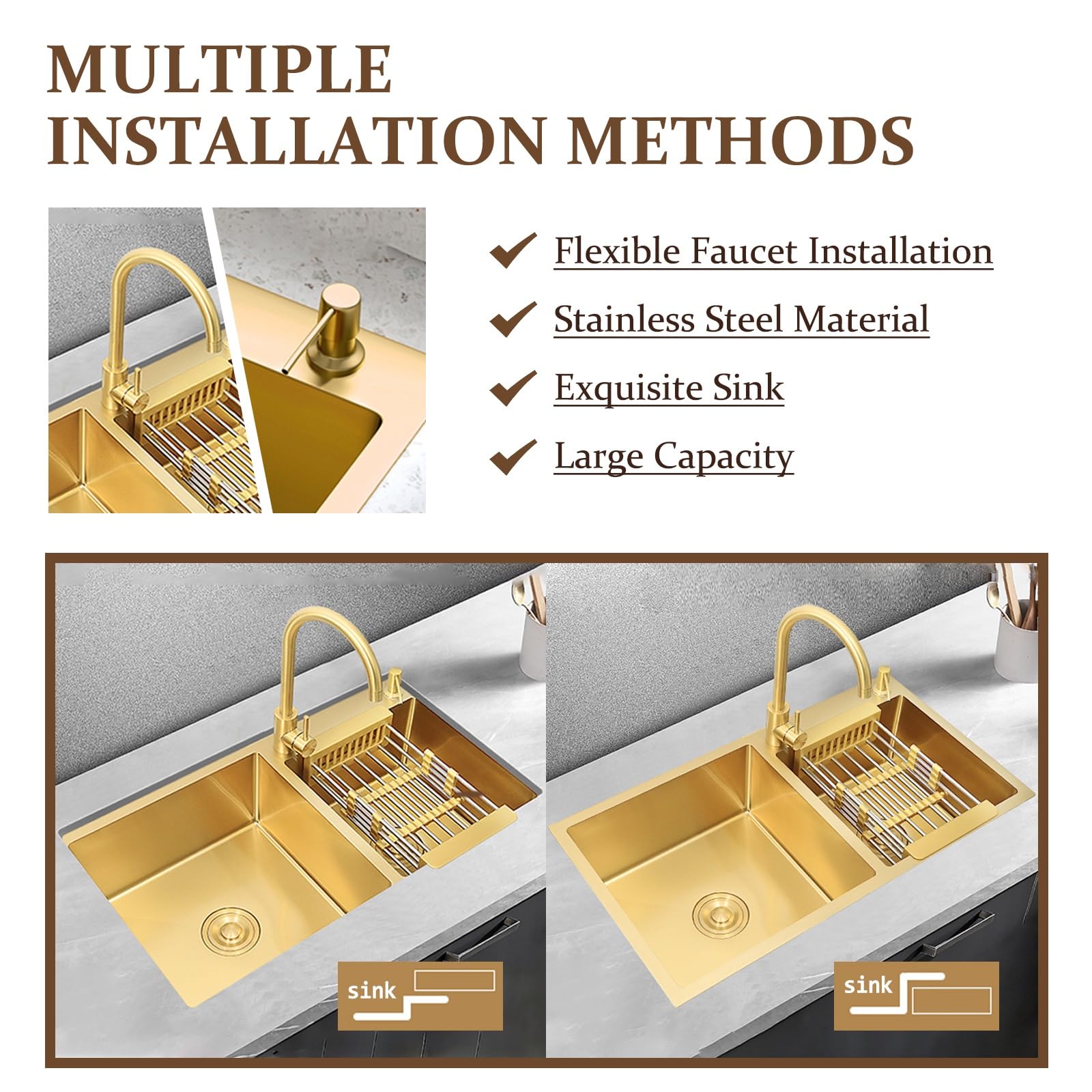 MULTIPLE INSTALLATION METHODS

Flexible Faucet Installation

Stainless Steel Material

Exquisite Sink

Large Capacity

sink

sink