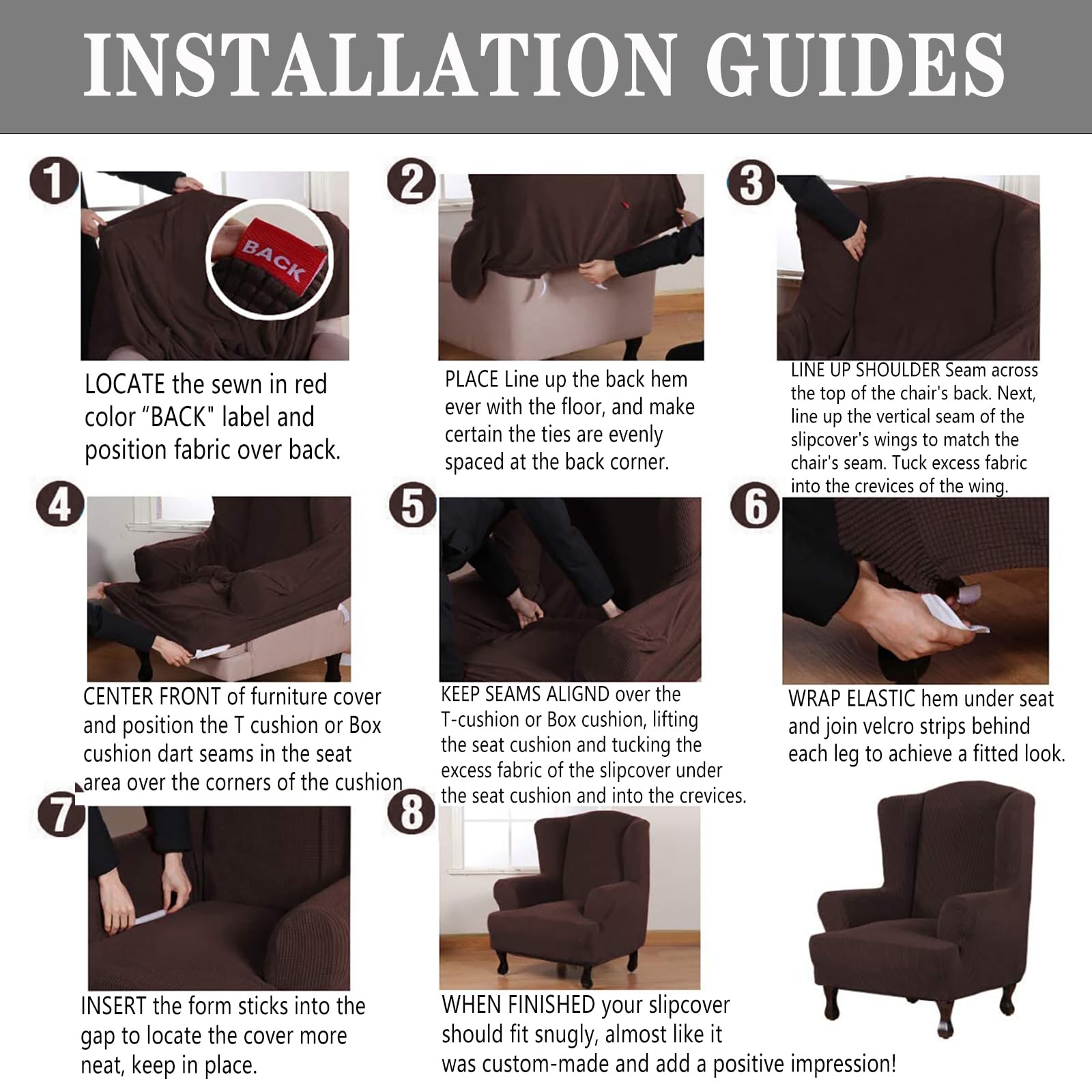 INSTALLATION GUIDES

1

BACK

LOCATE the sewn in red color “BACK" label and position fabric over back.

2

PLACE Line up the back hem ever with the floor, and make certain the ties are evenly spaced at the back corner.

3

LINE UP SHOULDER Seam across the top of the chair's back. Next, line up the vertical seam of the slipcover's wings to match the chair's seam. Tuck excess fabric into the crevices of the wing.

4

CENTER FRONT of furniture cover and position the T cushion or Box cushion dart seams in the seat area over the corners of the cushion

5

KEEP SEAMS ALIGND over the T-cushion or Box cushion, lifting the seat cushion and tucking the excess fabric of the slipcover under the seat cushion and into the crevices.

6

WRAP ELASTIC hem under seat and join velcro strips behind each leg to achieve a fitted look.

7

INSERT the form sticks into the gap to locate the cover more neat, keep in place.

8

WHEN FINISHED your slipcover should fit snugly, almost like it was custom-made and add a positive impression!