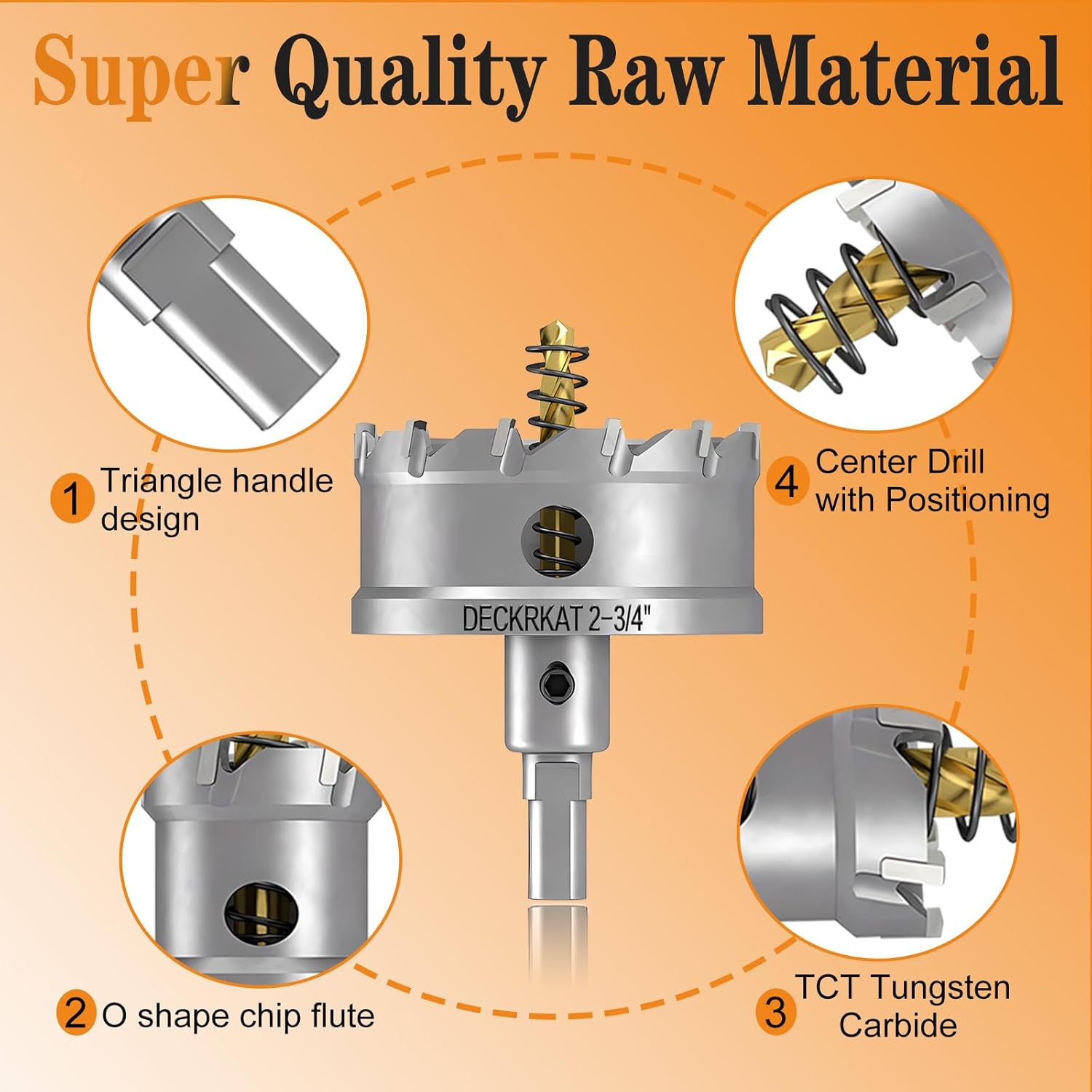 Super Quality Raw Material

1 Triangle handle design

4 Center Drill with Positioning

DECKRKAT 2-3/4"

2 O shape chip flute

3 TCT Tungsten Carbide